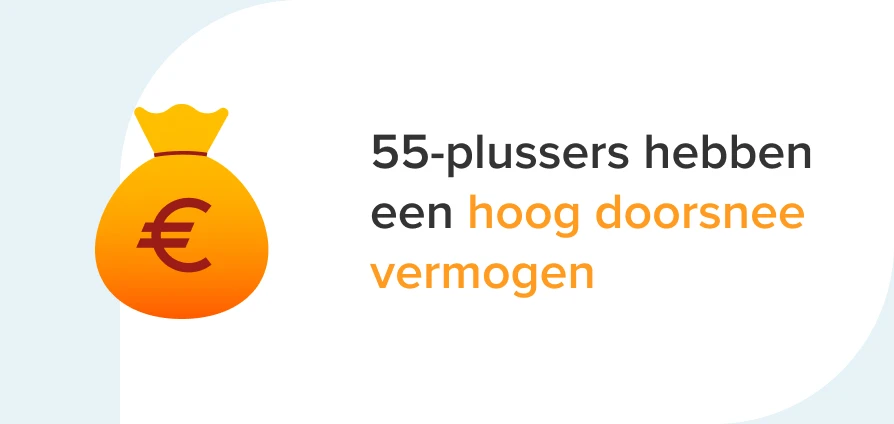 €

55-plussers hebben een hoog doorsnee vermogen