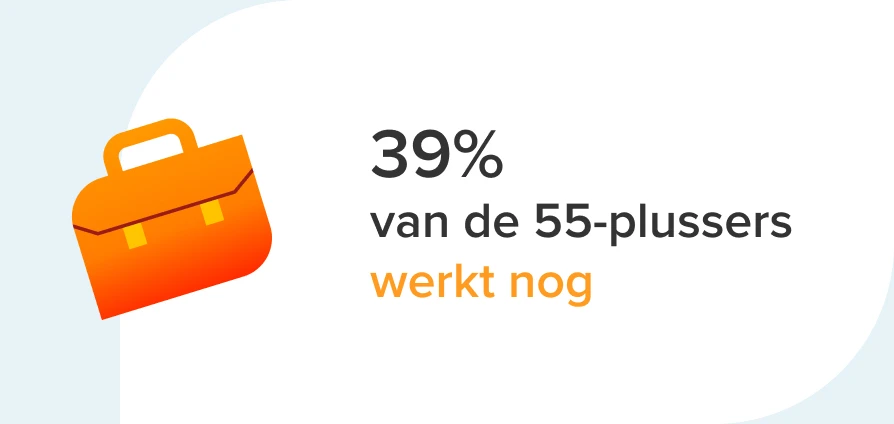 39%
van de 55-plussers
werkt nog