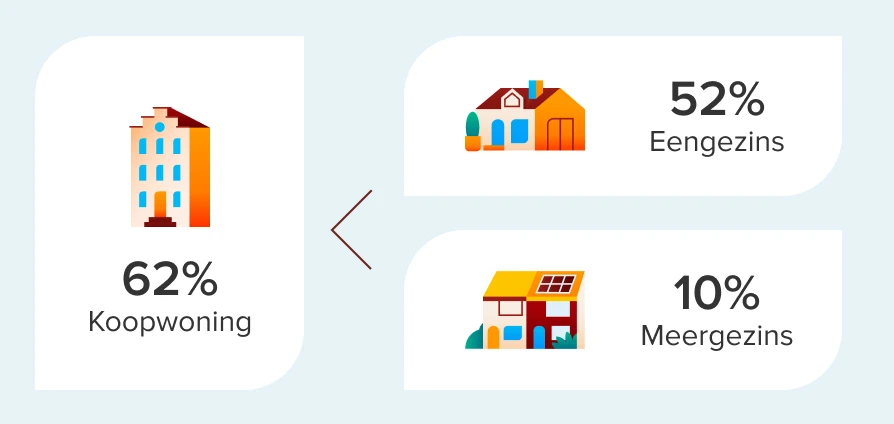 62%
Koopwoning

52%
Eengezins

10%
Meergezins