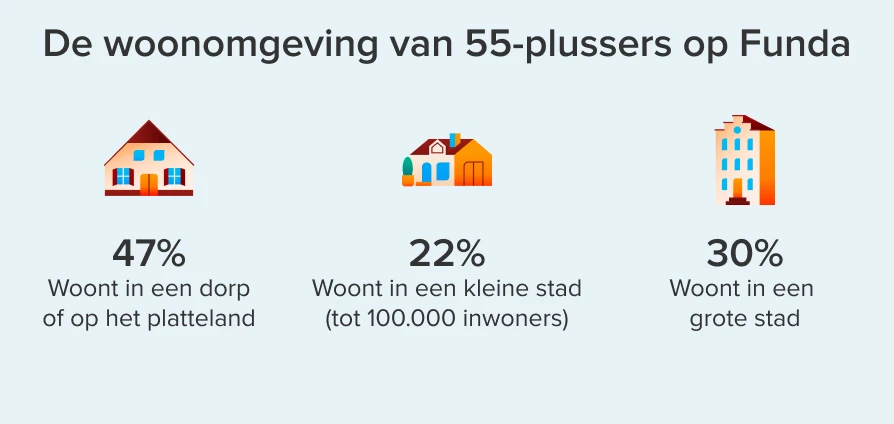 De woonomgeving van 55-plussers op Funda

47%
Woont in een dorp of op het platteland

22%
Woont in een kleine stad (tot 100.000 inwoners)

30%
Woont in een grote stad