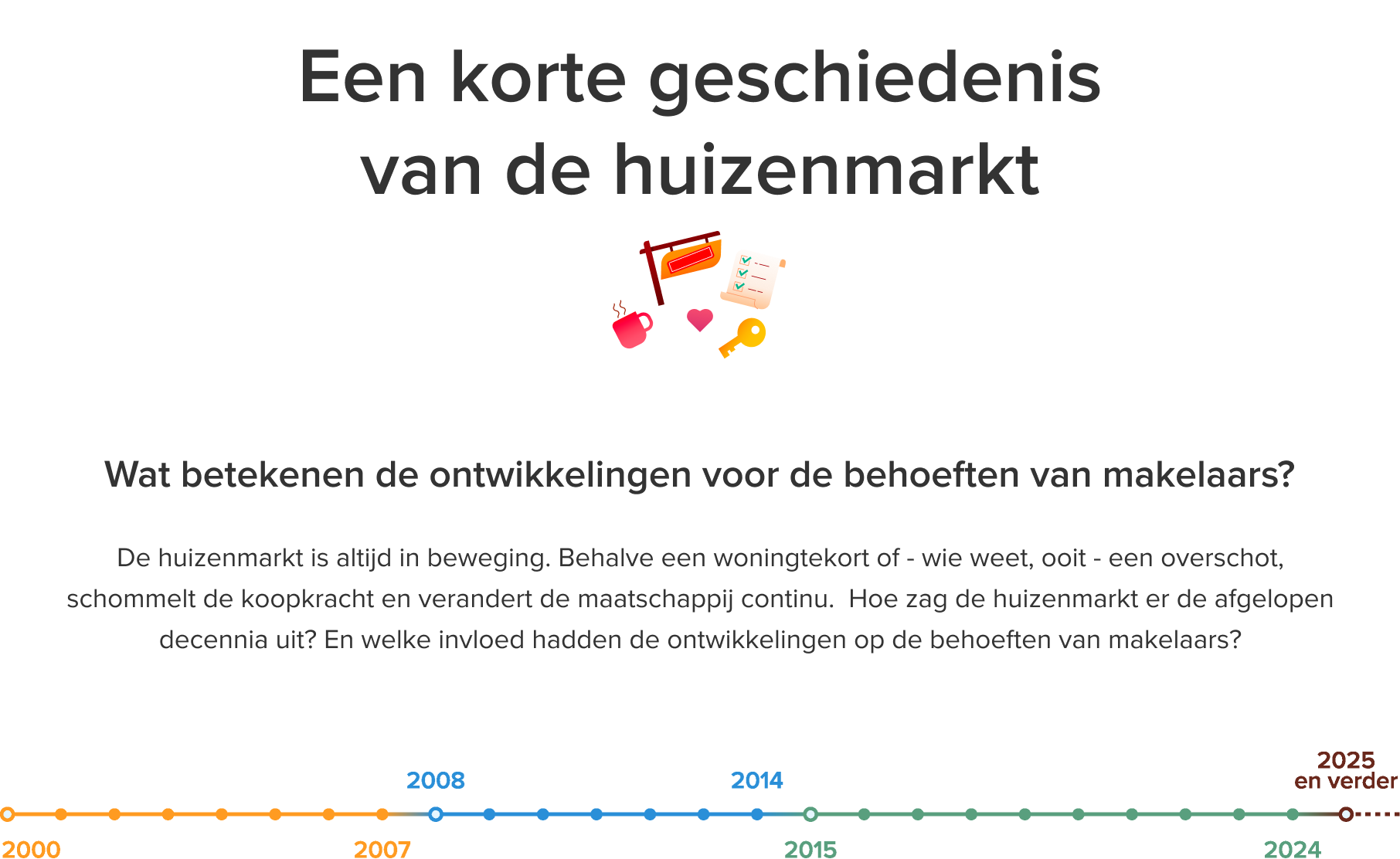 Een korte geschiedenis van de huizenmarkt

Wat betekenen de ontwikkelingen voor de behoeften van makelaars?

De huizenmarkt is altijd in beweging. Behalve een woningtekort of - wie weet, ooit - een overschot, schommelt de koopkracht en verandert de maatschappij continu. Hoe zag de huizenmarkt er de afgelopen decennia uit? En welke invloed hadden de ontwikkelingen op de behoeften van makelaars?

2008 2014 2025 en verder

2000 2007 2015 2024