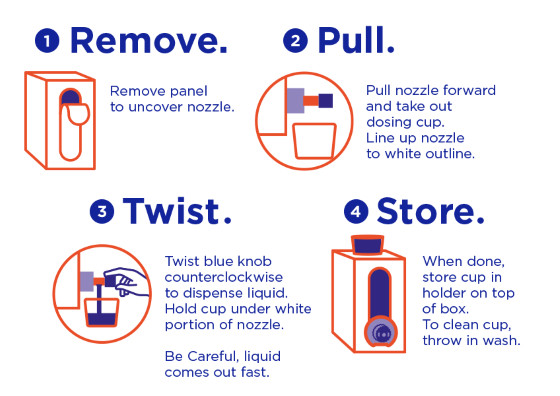 1 Remove.

Remove panel to uncover nozzle.

2 Pull.

Pull nozzle forward and take out dosing cup. Line up nozzle to white outline.

3 Twist.

Twist blue knob counterclockwise to dispense liquid. Hold cup under white portion of nozzle.

Be Careful, liquid comes out fast.

4 Store.

When done, store cup in holder on top of box. To clean cup, throw in wash.