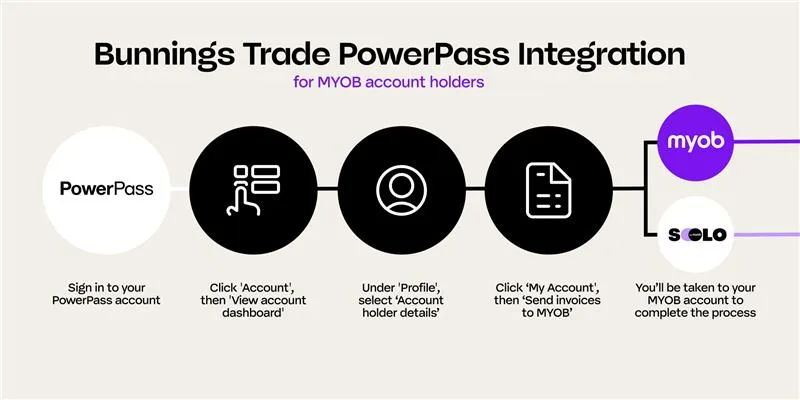 Bunnings Trade PowerPass Integration

for MYOB account holders

PowerPass

myob

SOLO

Sign in to your PowerPass account

Click 'Account', then 'View account dashboard'

Under 'Profile', select 'Account holder details'

Click 'My Account', then 'Send invoices to MYOB'

You'll be taken to your MYOB account to complete the process