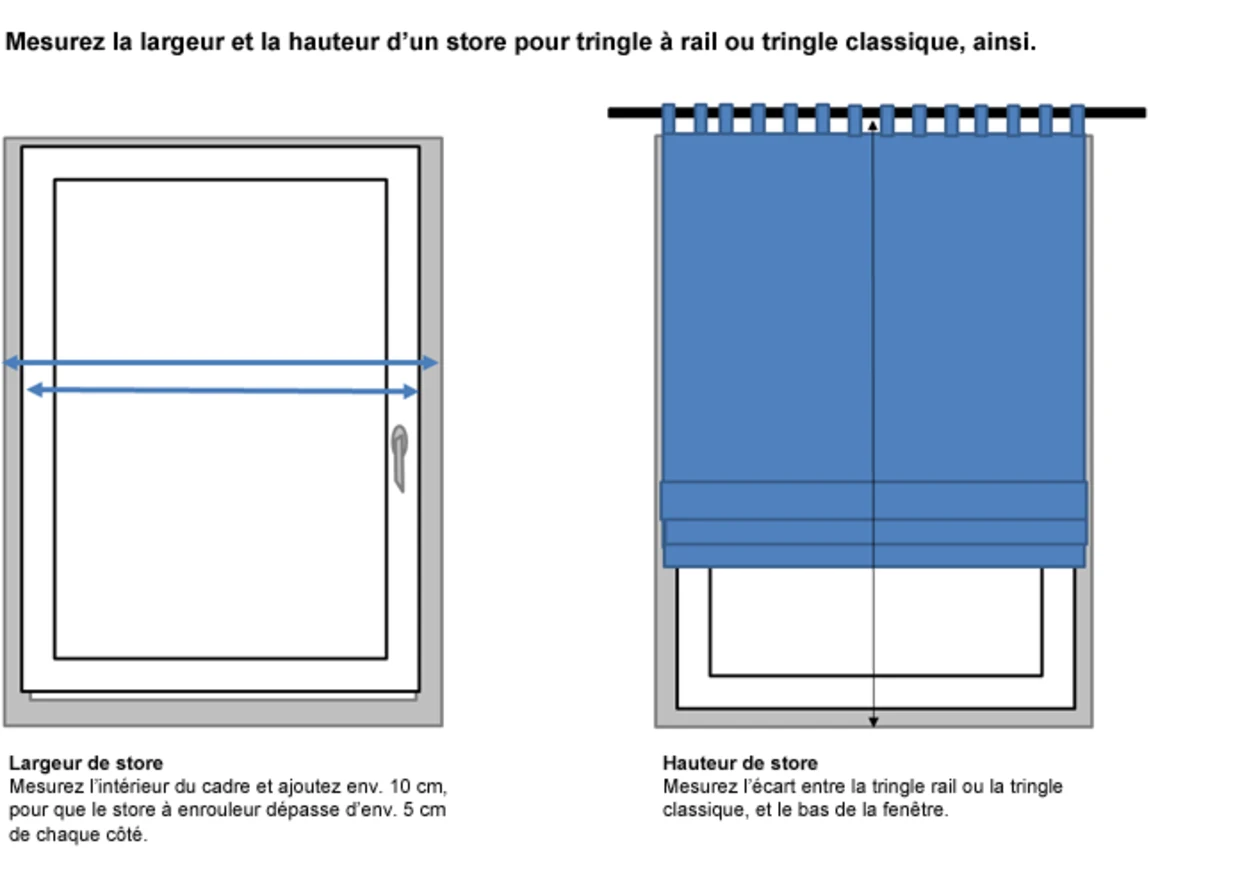 Mesurez la largeur et la hauteur d'un store pour tringle à rail ou tringle classique, ainsi.

Largeur de store
Mesurez l'intérieur du cadre et ajoutez env. 10 cm, pour que le store à enrouleur dépasse d'env. 5 cm de chaque côté.

Hauteur de store
Mesurez l'écart entre la tringle rail ou la tringle classique, et le bas de la fenêtre.