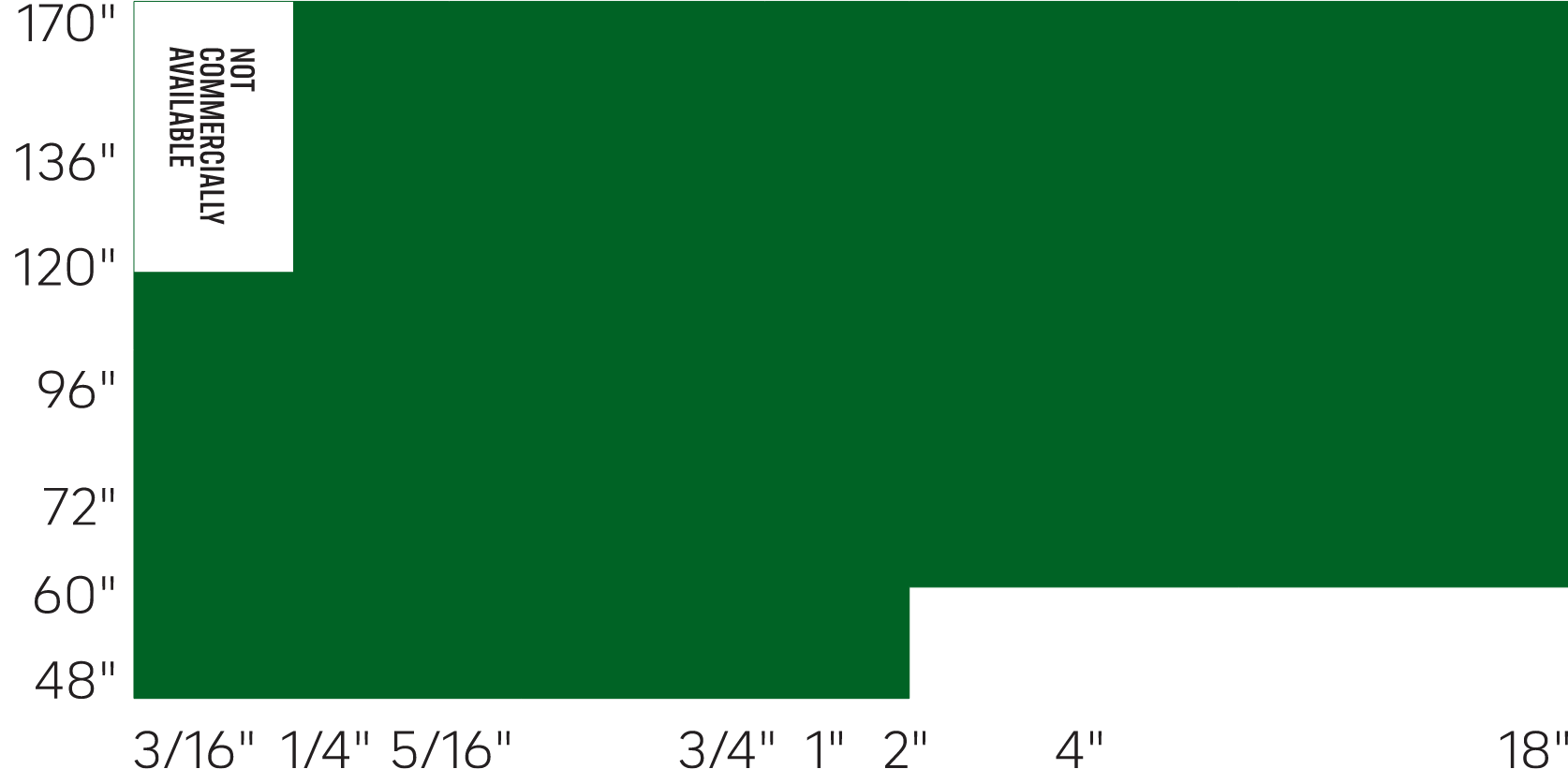 170"
136"
120"
96"
72"
60"
48"

NOT COMMERCIALLY AVAILABLE

3/16" 1/4" 5/16" 3/4" 1" 2" 4" 18"