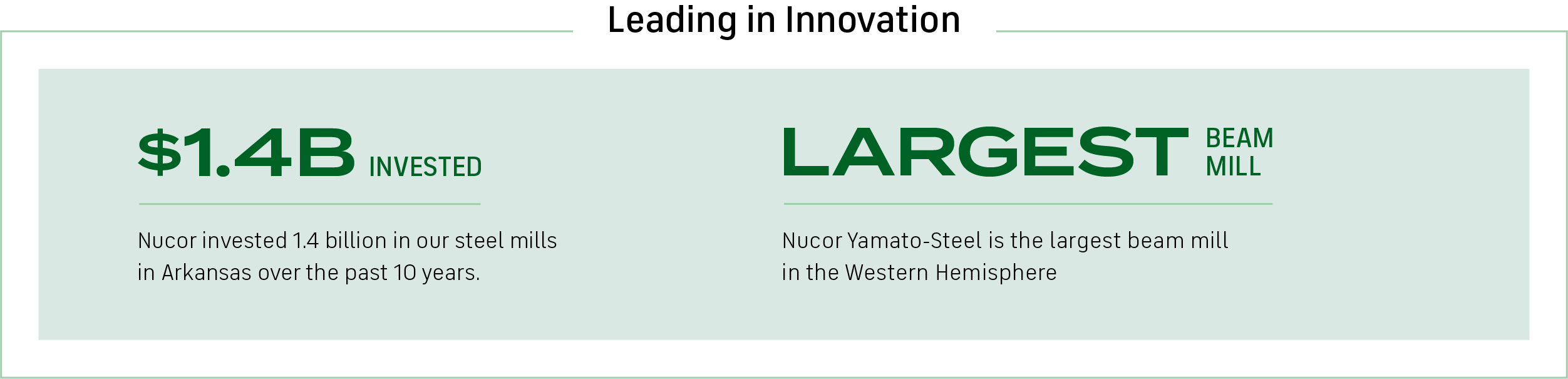 Leading in Innovation

\$1.4B INVESTED

Nucor invested 1.4 billion in our steel mills in Arkansas over the past 10 years.

LARGEST BEAM MILL

Nucor Yamato-Steel is the largest beam mill in the Western Hemisphere