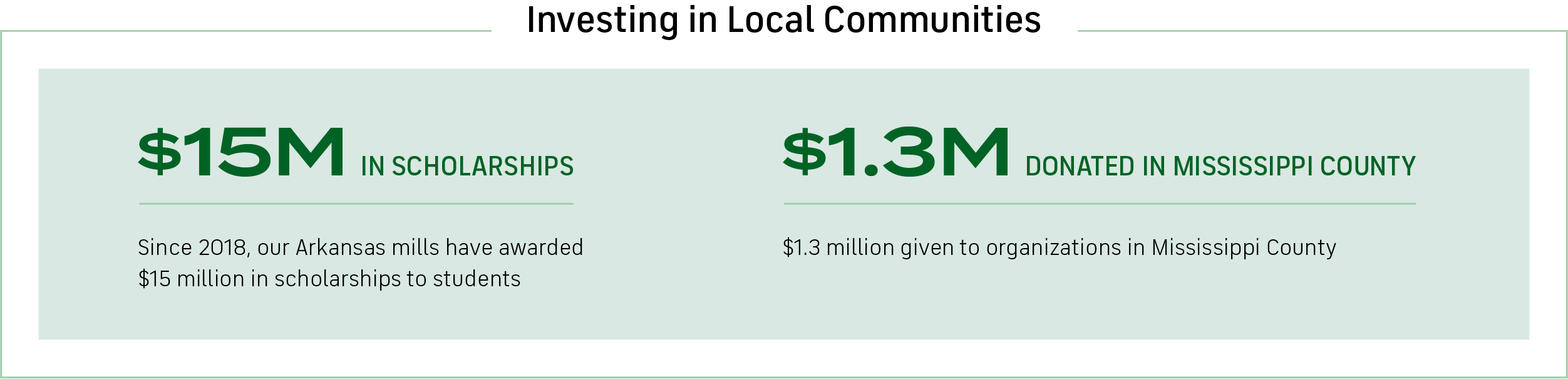 Investing in Local Communities

\$15M IN SCHOLARSHIPS

Since 2018, our Arkansas mills have awarded \$15 million in scholarships to students

\$1.3M DONATED IN MISSISSIPPI COUNTY

\$1.3 million given to organizations in Mississippi County