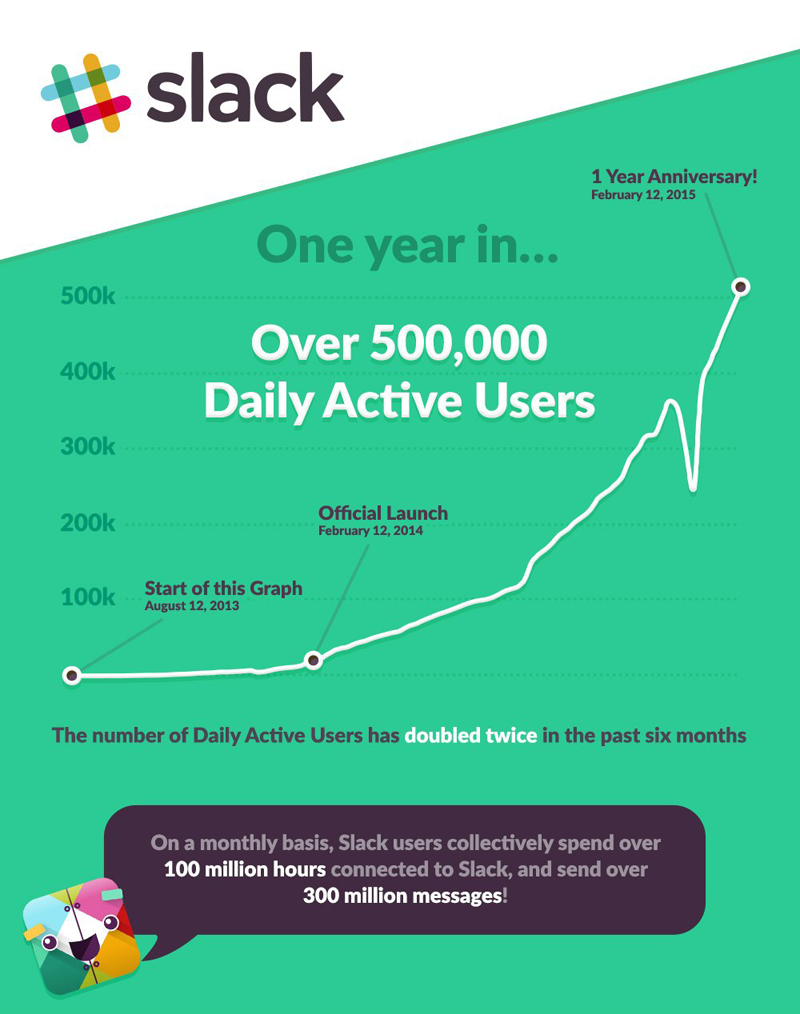 slack

1 Year Anniversary!
February 12, 2015

One year in...

500k

Over 500,000 Daily Active Users

400k

300k

200k

Official Launch
February 12, 2014

100k

Start of this Graph
August 12, 2013

The number of Daily Active Users has doubled twice in the past six months

On a monthly basis, Slack users collectively spend over 100 million hours connected to Slack, and send over 300 million messages!