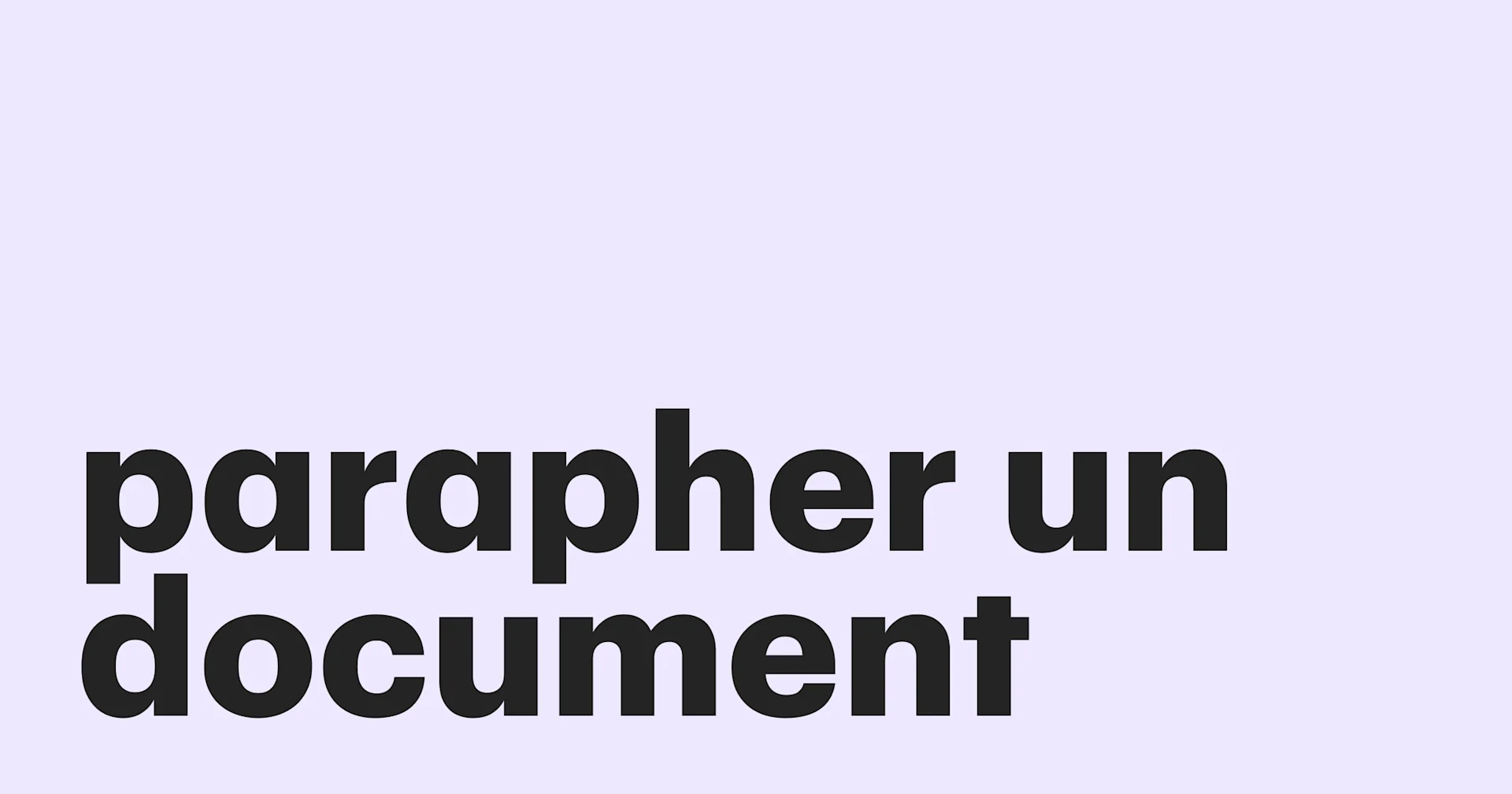 parapher un document