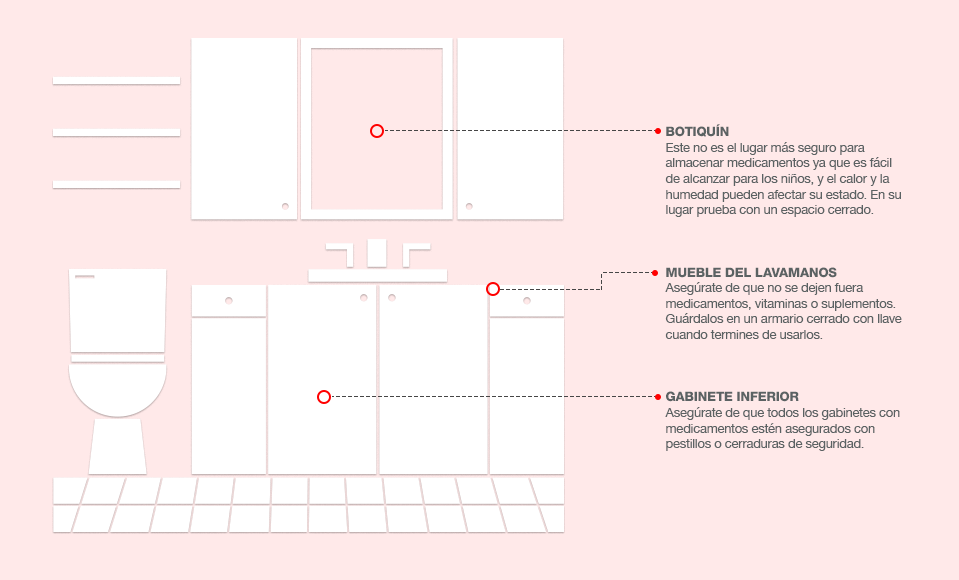 BOTIQUÍN
Este no es el lugar más seguro para almacenar medicamentos ya que es fácil de alcanzar para los niños, y el calor y la humedad pueden afectar su estado. En su lugar prueba con un espacio cerrado.

MUEBLE DEL LAVAMANOS
Asegúrate de que no se dejen fuera medicamentos, vitaminas o suplementos. Guárdalos en un armario cerrado con llave cuando termines de usarlos.

GABINETE INFERIOR
Asegúrate de que todos los gabinetes con medicamentos estén asegurados con pestillos o cerraduras de seguridad.