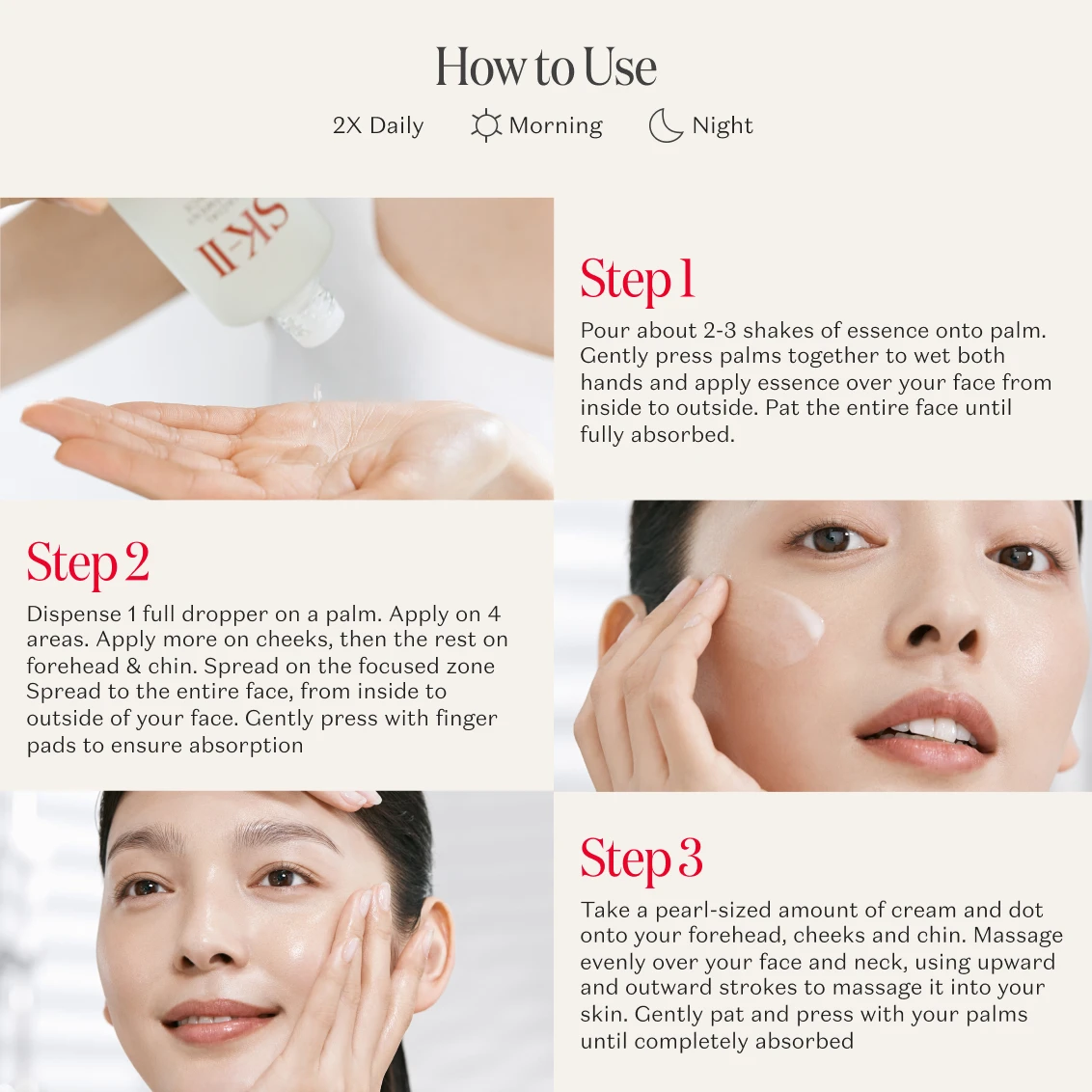 How to Use

2X Daily Morning Night

SK-II

Step 1

Pour about 2-3 shakes of essence onto palm. Gently press palms together to wet both hands and apply essence over your face from inside to outside. Pat the entire face until fully absorbed.

Step 2

Dispense 1 full dropper on a palm. Apply on 4 areas. Apply more on cheeks, then the rest on forehead & chin. Spread on the focused zone Spread to the entire face, from inside to outside of your face. Gently press with finger pads to ensure absorption

Step 3

Take a pearl-sized amount of cream and dot onto your forehead, cheeks and chin. Massage evenly over your face and neck, using upward and outward strokes to massage it into your skin. Gently pat and press with your palms until completely absorbed