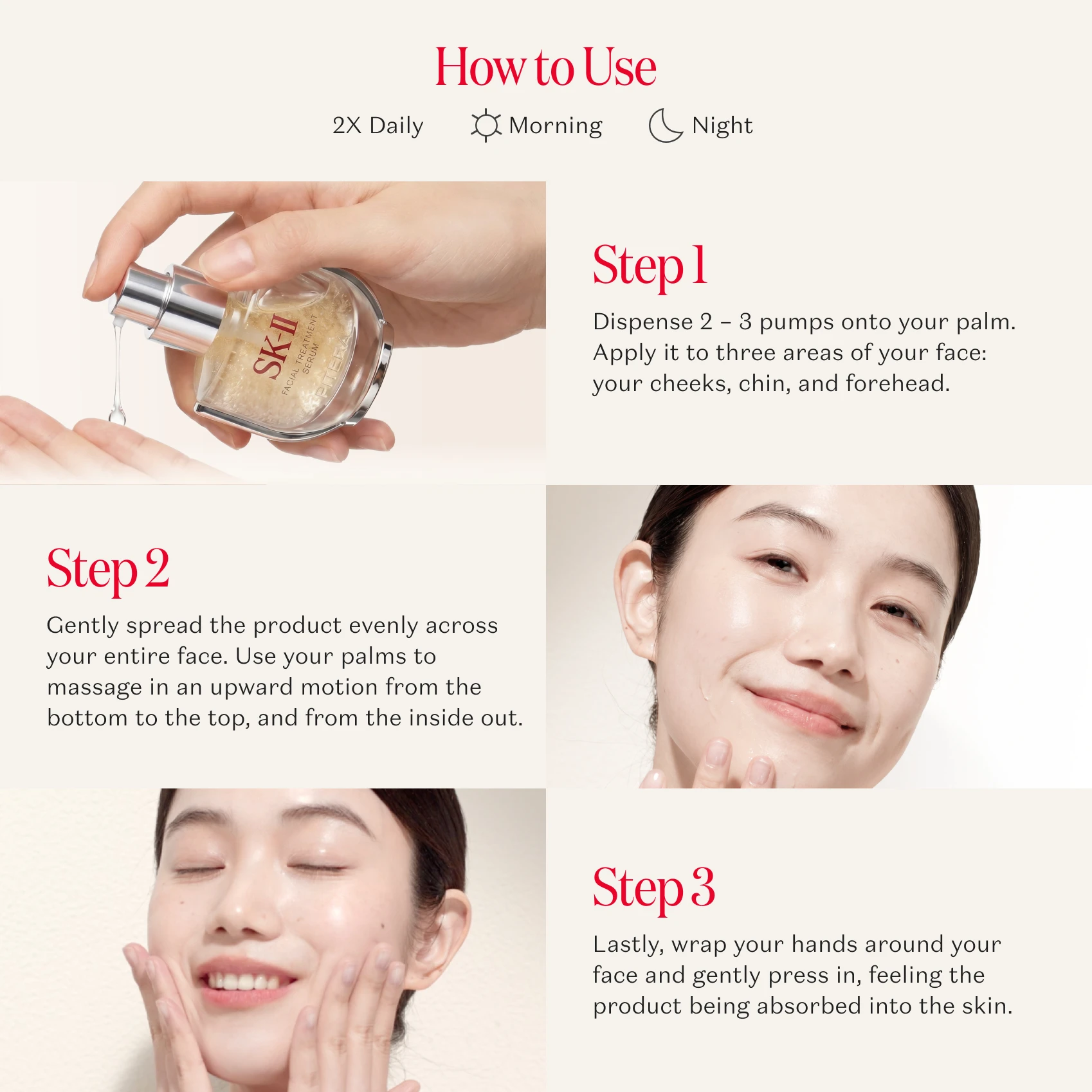 How to Use

2X Daily Morning Night

SK-II
FACIAL TREATMENT SERUM
PITERA

Step 1

Dispense 2 – 3 pumps onto your palm. Apply it to three areas of your face: your cheeks, chin, and forehead.

Step 2

Gently spread the product evenly across your entire face. Use your palms to massage in an upward motion from the bottom to the top, and from the inside out.

Step 3

Lastly, wrap your hands around your face and gently press in, feeling the product being absorbed into the skin.