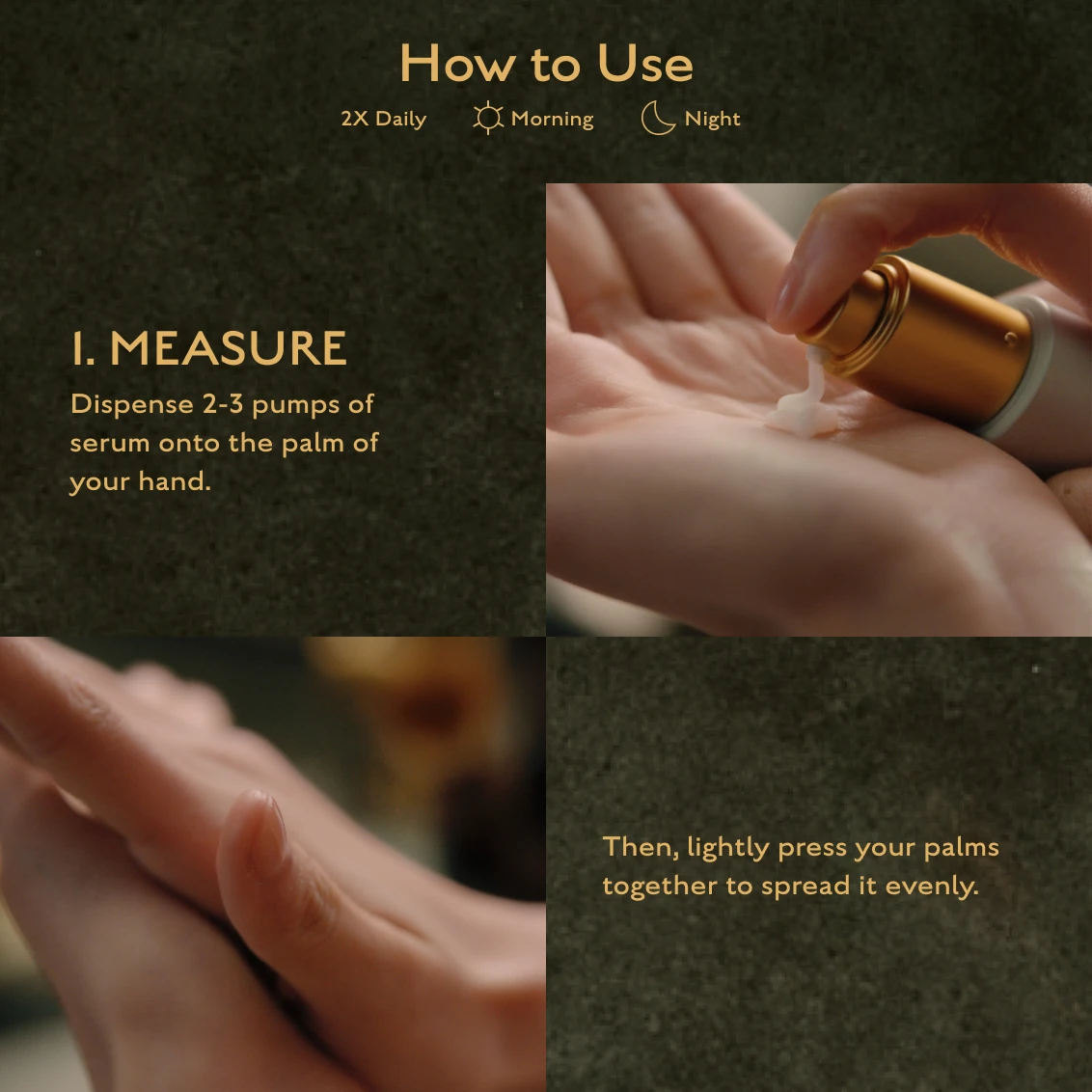 How to Use

2X Daily Morning Night

1. MEASURE

Dispense 2-3 pumps of serum onto the palm of your hand.

Then, lightly press your palms together to spread it evenly.