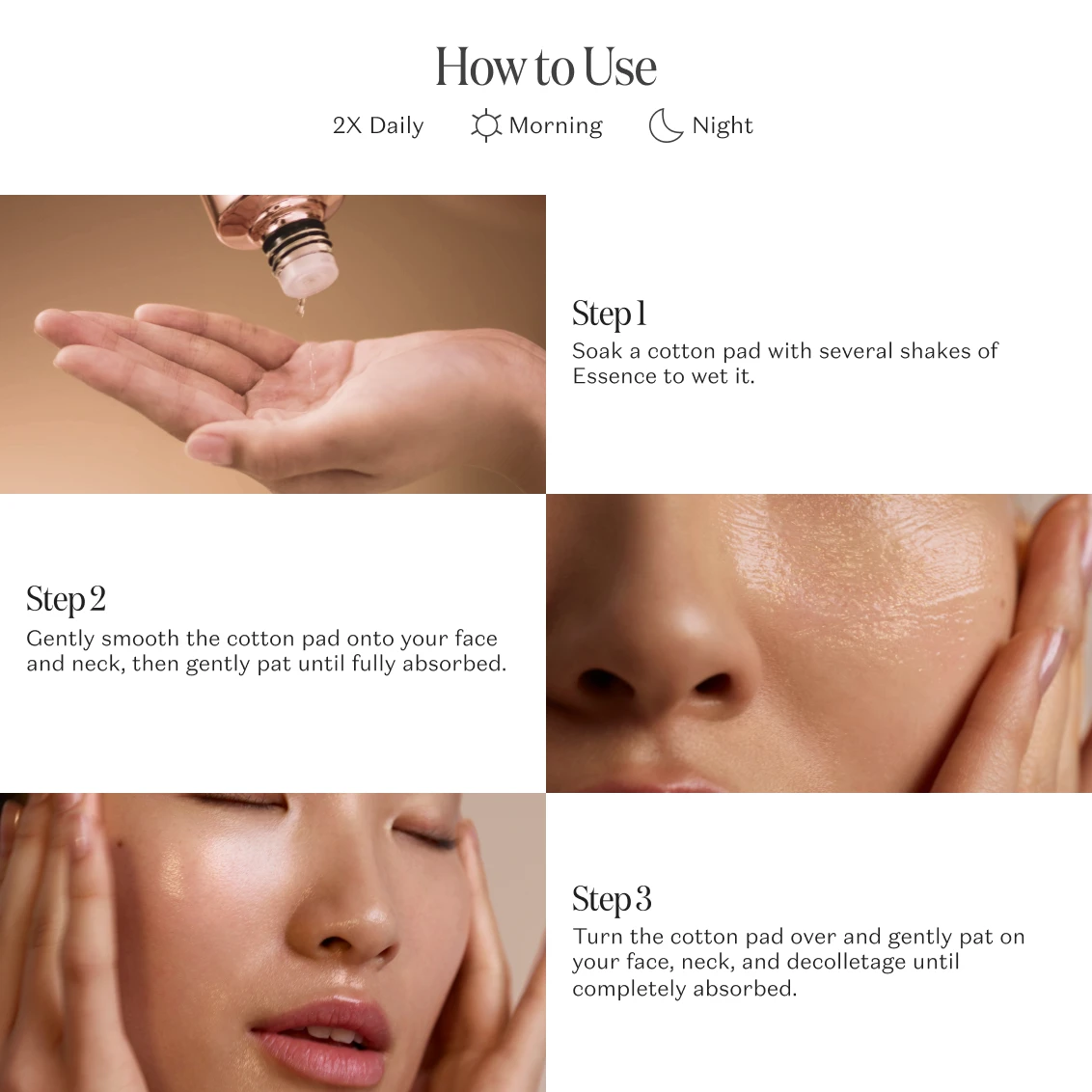 How to Use

2X Daily Morning Night

Step 1
Soak a cotton pad with several shakes of Essence to wet it.

Step 2
Gently smooth the cotton pad onto your face and neck, then gently pat until fully absorbed.

Step 3
Turn the cotton pad over and gently pat on your face, neck, and decolletage until completely absorbed.