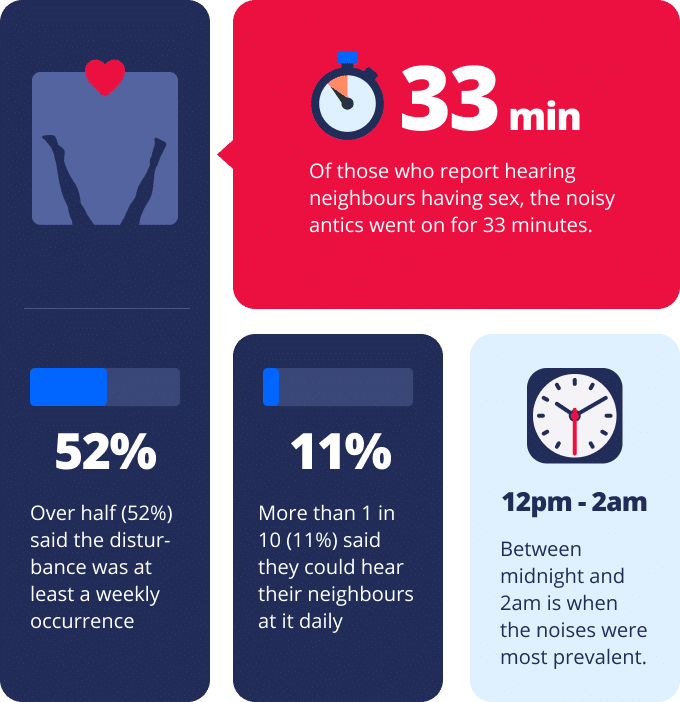 33 min

Of those who report hearing neighbours having sex, the noisy antics went on for 33 minutes.

52%

Over half (52%) said the disturbance was at least a weekly occurrence

11%

More than 1 in 10 (11%) said they could hear their neighbours at it daily

12pm - 2am

Between midnight and 2am is when the noises were most prevalent.