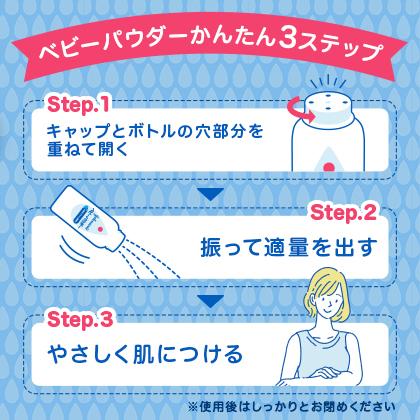 ベビーパウダーかんたん3ステップ

Step.1
キャップとボトルの穴部分を重ねて開く

Step.2
振って適量を出す

Step.3
やさしく肌につける

※使用後はしっかりとお閉めください