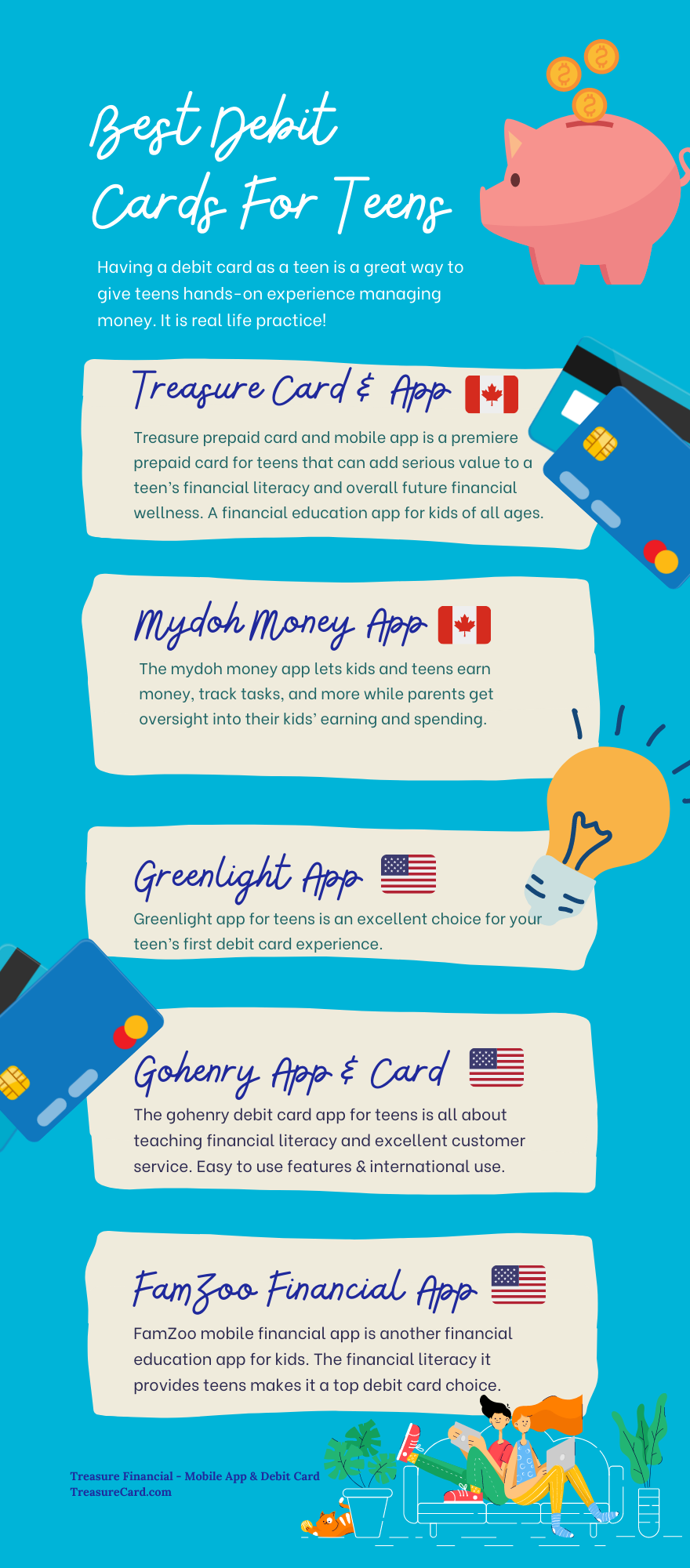 Best Debit Cards For Teens

Having a debit card as a teen is a great way to give teens hands-on experience managing money. It is real life practice!

Treasure Card & App

Treasure prepaid card and mobile app is a premiere prepaid card for teens that can add serious value to a teen's financial literacy and overall future financial wellness. A financial education app for kids of all ages.

Mydoh Money App

The mydoh money app lets kids and teens earn money, track tasks, and more while parents get oversight into their kids' earning and spending.

Greenlight App

Greenlight app for teens is an excellent choice for your teen's first debit card experience.

Gohenry App & Card

The gohenry debit card app for teens is all about teaching financial literacy and excellent customer service. Easy to use features & international use.

FamZoo Financial App

FamZoo mobile financial app is another financial education app for kids. The financial literacy it provides teens makes it a top debit card choice.

Treasure Financial - Mobile App & Debit Card
TreasureCard.com