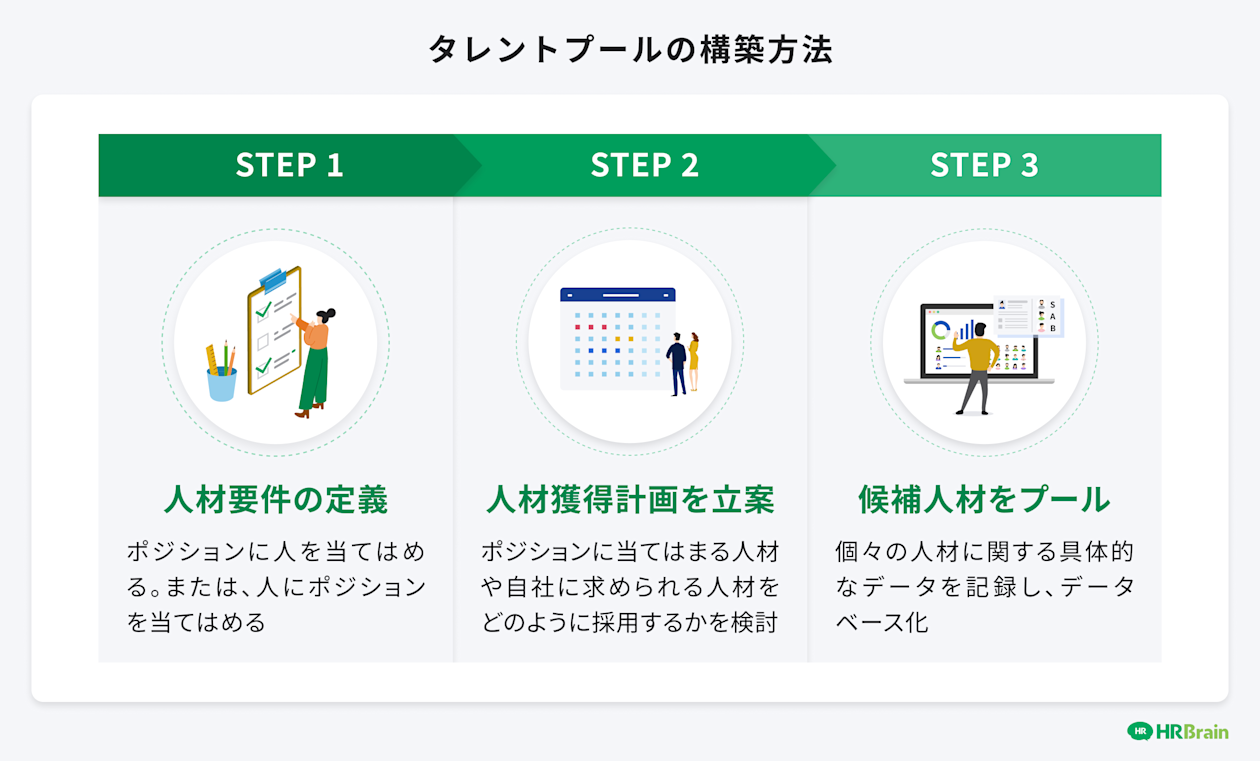 タレントプールの構築方法

STEP 1

人材要件の定義

ポジションに人を当てはめる。または、人にポジションを当てはめる

STEP 2

人材獲得計画を立案

ポジションに当てはまる人材や自社に求められる人材をどのように採用するかを検討

STEP 3

S
A
B

候補人材をプール

個々の人材に関する具体的なデータを記録し、データベース化

HR HRBrain