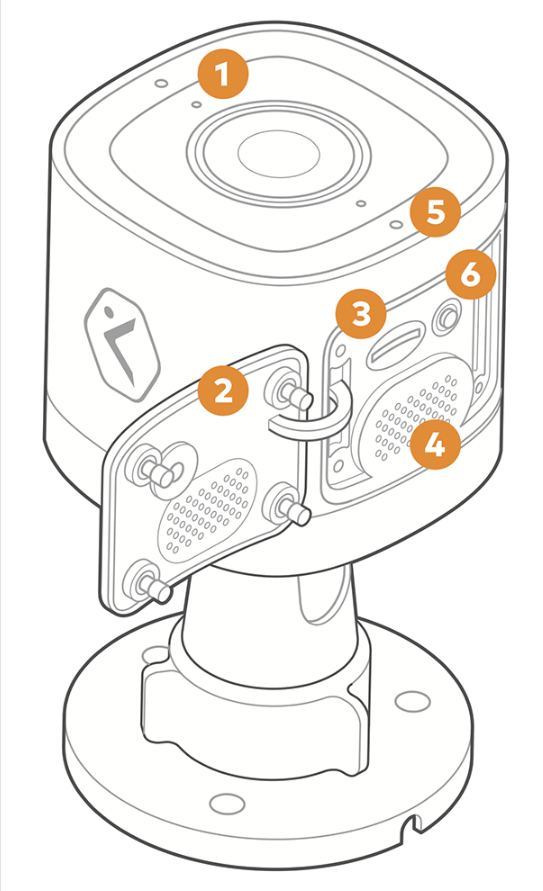 1
5
6
3
2
4