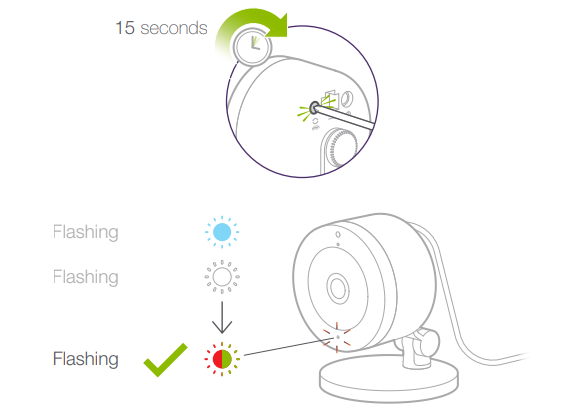 15 seconds

Flashing

Flashing

Flashing