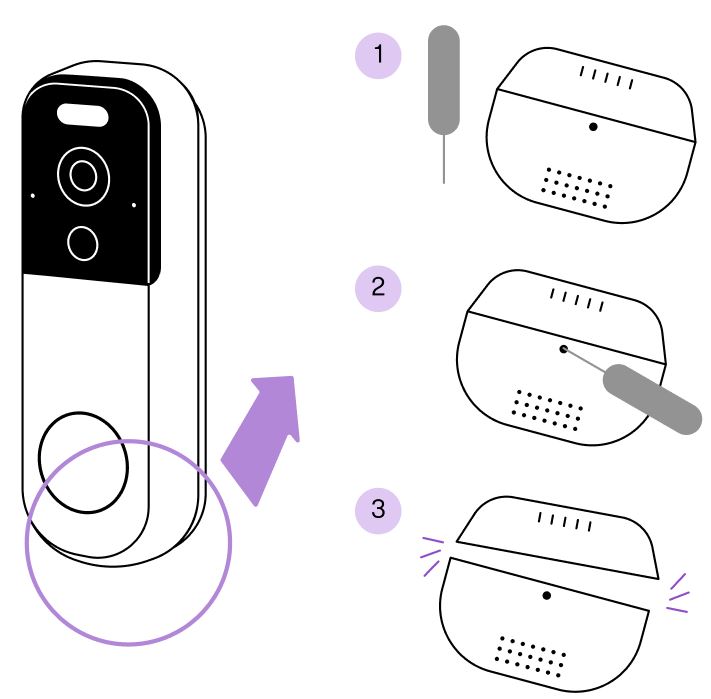 1

2

3