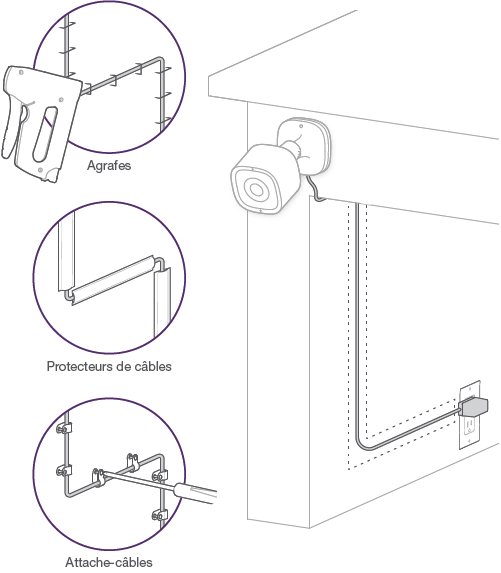 Agrafes

Protecteurs de câbles

Attache-câbles