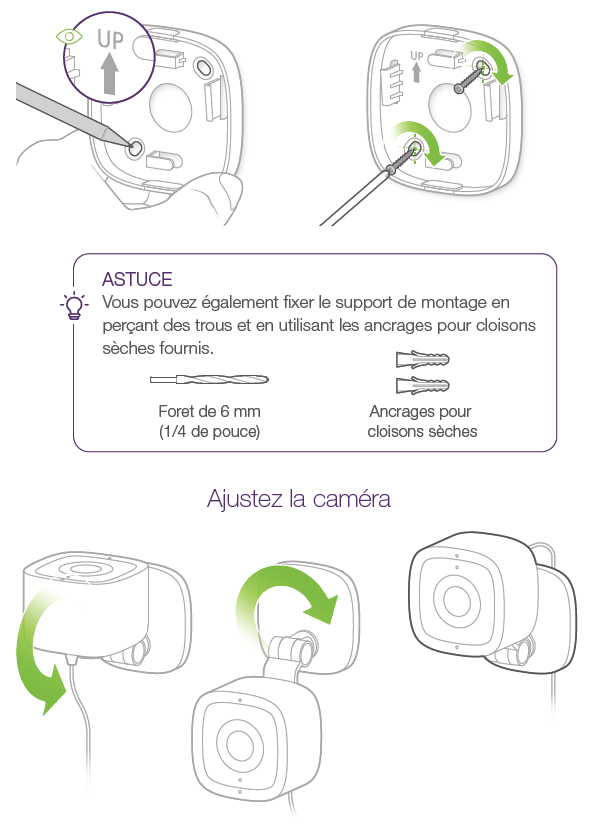 UP

UP

ASTUCE
Vous pouvez également fixer le support de montage en perçant des trous et en utilisant les ancrages pour cloisons sèches fournis.

Foret de 6 mm
(1/4 de pouce)

Ancrages pour
cloisons sèches

Ajustez la caméra