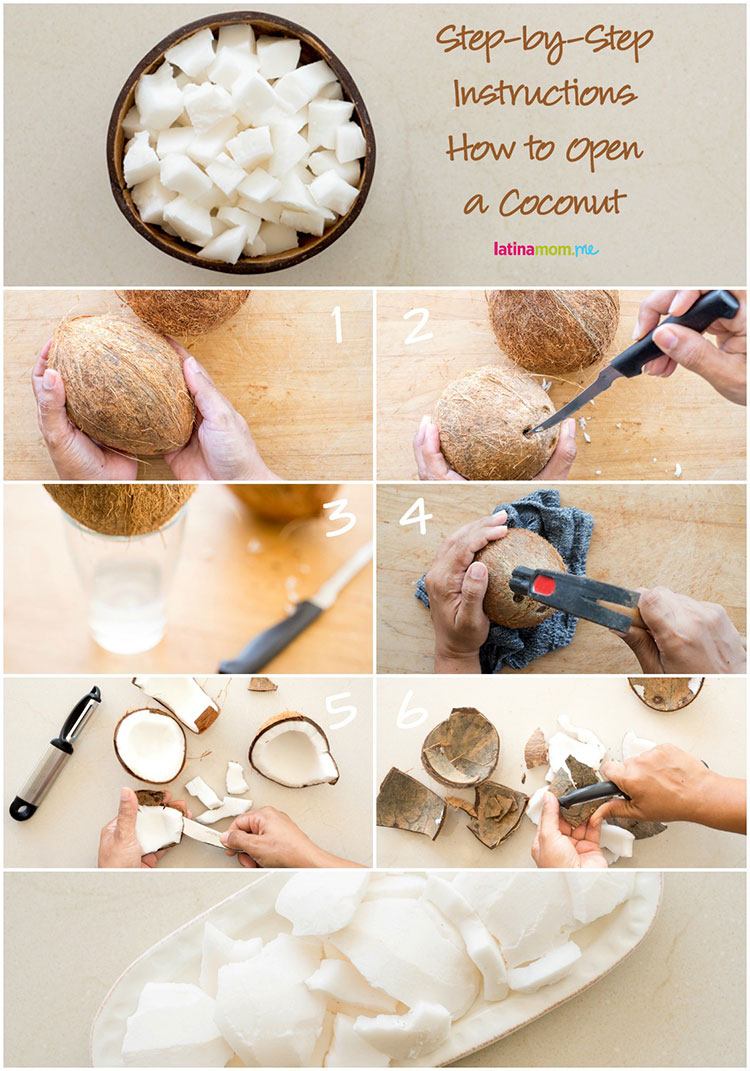 Step-by-Step Instructions How to Open a Coconut

latinamom.me

1

2

3

4

5

6