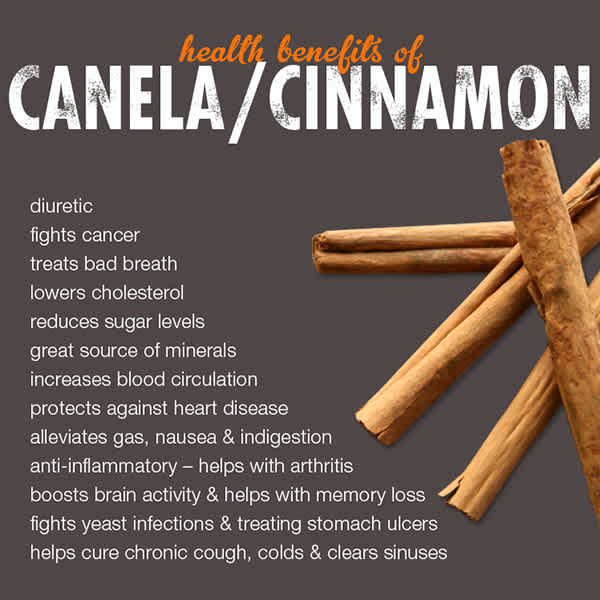 health benefits of
CANELA/CINNAMON

diuretic
fights cancer
treats bad breath
lowers cholesterol
reduces sugar levels
great source of minerals
increases blood circulation
protects against heart disease
alleviates gas, nausea & indigestion
anti-inflammatory – helps with arthritis
boosts brain activity & helps with memory loss
fights yeast infections & treating stomach ulcers
helps cure chronic cough, colds & clears sinuses