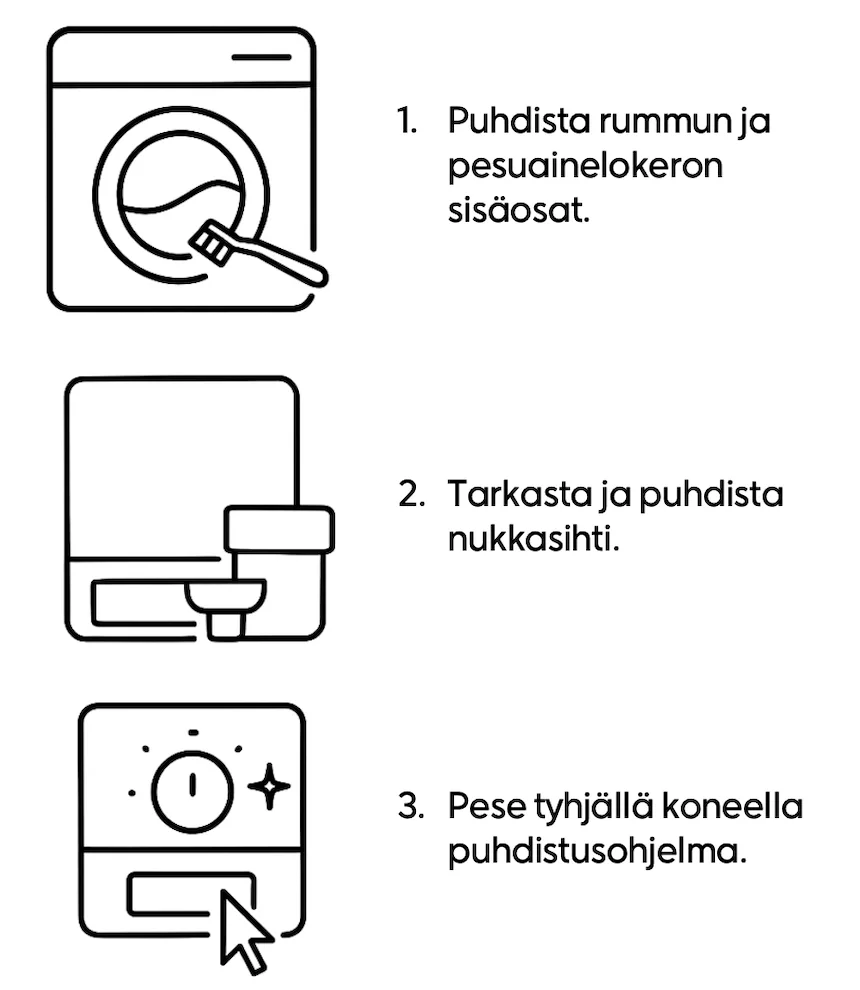 1. Puhdista rummun ja pesuainelokeron sisäosat.

2. Tarkasta ja puhdista nukkasihti.

3. Pese tyhjällä koneella puhdistusohjelma.