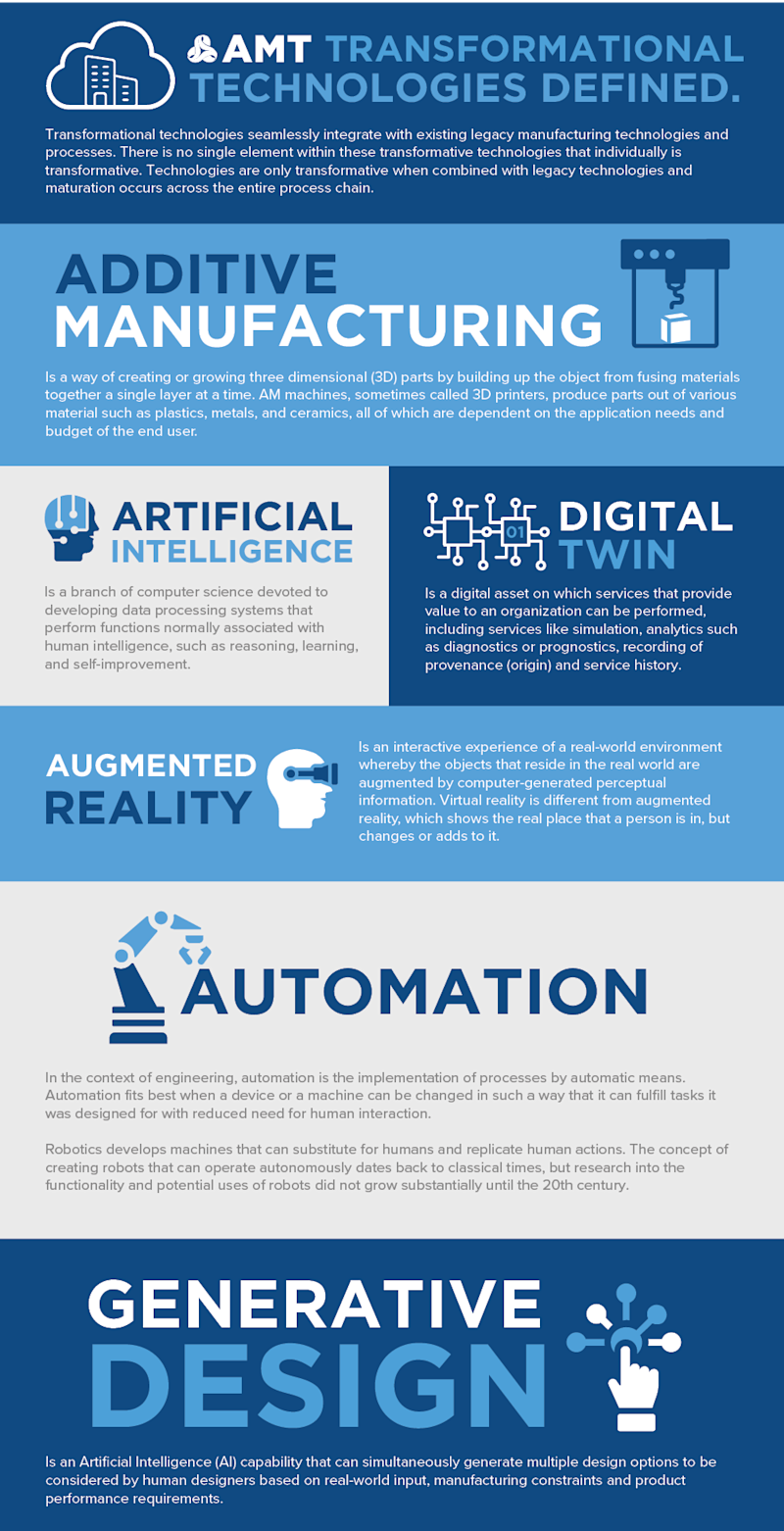 AMT TRANSFORMATIONAL TECHNOLOGIES DEFINED.

Transformational technologies seamlessly integrate with existing legacy manufacturing technologies and processes. There is no single element within these transformative technologies that individually is transformative. Technologies are only transformative when combined with legacy technologies and maturation occurs across the entire process chain.

ADDITIVE MANUFACTURING

Is a way of creating or growing three dimensional (3D) parts by building up the object from fusing materials together a single layer at a time. AM machines, sometimes called 3D printers, produce parts out of various material such as plastics, metals, and ceramics, all of which are dependent on the application needs and budget of the end user.

ARTIFICIAL INTELLIGENCE

Is a branch of computer science devoted to developing data processing systems that perform functions normally associated with human intelligence, such as reasoning, learning, and self-improvement.

01

DIGITAL TWIN

Is a digital asset on which services that provide value to an organization can be performed, including services like simulation, analytics such as diagnostics or prognostics, recording of provenance (origin) and service history.

AUGMENTED REALITY

Is an interactive experience of a real-world environment whereby the objects that reside in the real world are augmented by computer-generated perceptual information. Virtual reality is different from augmented reality, which shows the real place that a person is in, but changes or adds to it.

AUTOMATION

In the context of engineering, automation is the implementation of processes by automatic means. Automation fits best when a device or a machine can be changed in such a way that it can fulfill tasks it was designed for with reduced need for human interaction.

Robotics develops machines that can substitute for humans and replicate human actions. The concept of creating robots that can operate autonomously dates back to classical times, but research into the functionality and potential uses of robots did not grow substantially until the 20th century.

GENERATIVE DESIGN

Is an Artificial Intelligence (AI) capability that can simultaneously generate multiple design options to be considered by human designers based on real-world input, manufacturing constraints and product performance requirements.