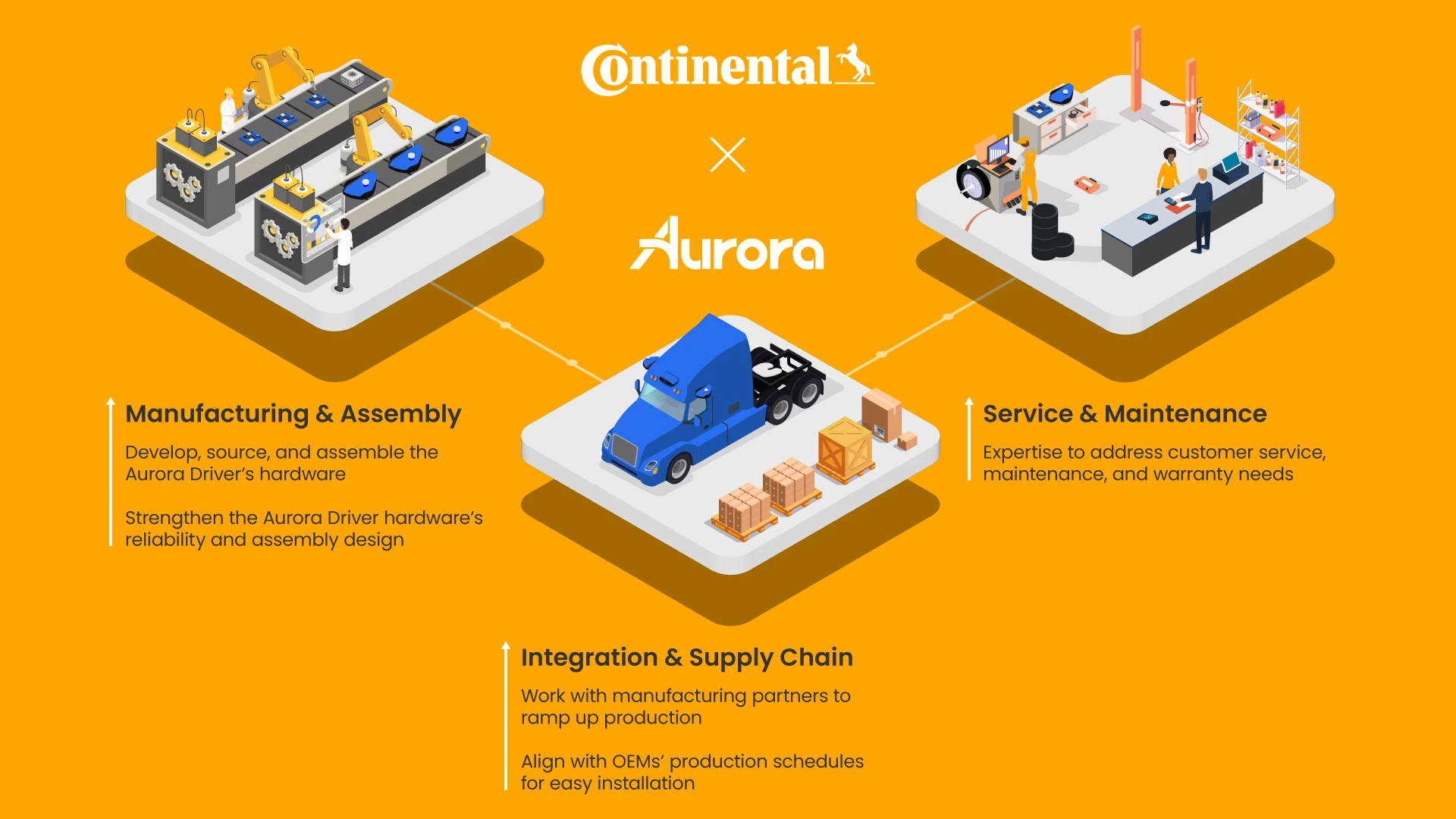 Continental

×

Aurora

Manufacturing & Assembly

Develop, source, and assemble the Aurora Driver's hardware

Strengthen the Aurora Driver hardware's reliability and assembly design

Service & Maintenance

Expertise to address customer service, maintenance, and warranty needs

Integration & Supply Chain

Work with manufacturing partners to ramp up production

Align with OEMs' production schedules for easy installation