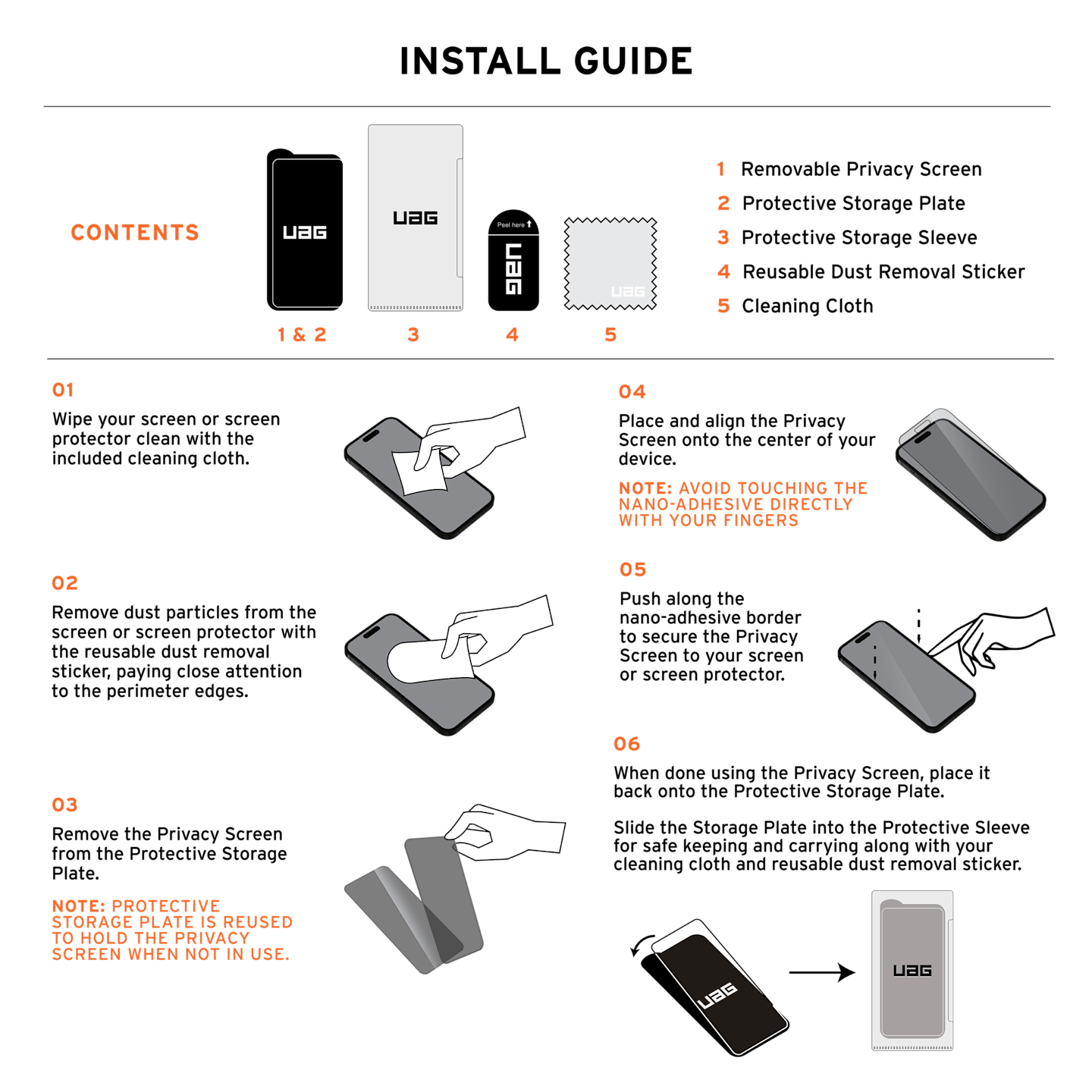 INSTALL GUIDE

CONTENTS

UAG

UAG

Peel here

UAG

UAG

1 & 2   3   4   5

1 Removable Privacy Screen
2 Protective Storage Plate
3 Protective Storage Sleeve
4 Reusable Dust Removal Sticker
5 Cleaning Cloth

01
Wipe your screen or screen protector clean with the included cleaning cloth.

02
Remove dust particles from the screen or screen protector with the reusable dust removal sticker, paying close attention to the perimeter edges.

03
Remove the Privacy Screen from the Protective Storage Plate.

NOTE: PROTECTIVE STORAGE PLATE IS REUSED TO HOLD THE PRIVACY SCREEN WHEN NOT IN USE.

04
Place and align the Privacy Screen onto the center of your device.

NOTE: AVOID TOUCHING THE NANO-ADHESIVE DIRECTLY WITH YOUR FINGERS

05
Push along the nano-adhesive border to secure the Privacy Screen to your screen or screen protector.

06
When done using the Privacy Screen, place it back onto the Protective Storage Plate.

Slide the Storage Plate into the Protective Sleeve for safe keeping and carrying along with your cleaning cloth and reusable dust removal sticker.

UAG

UAG