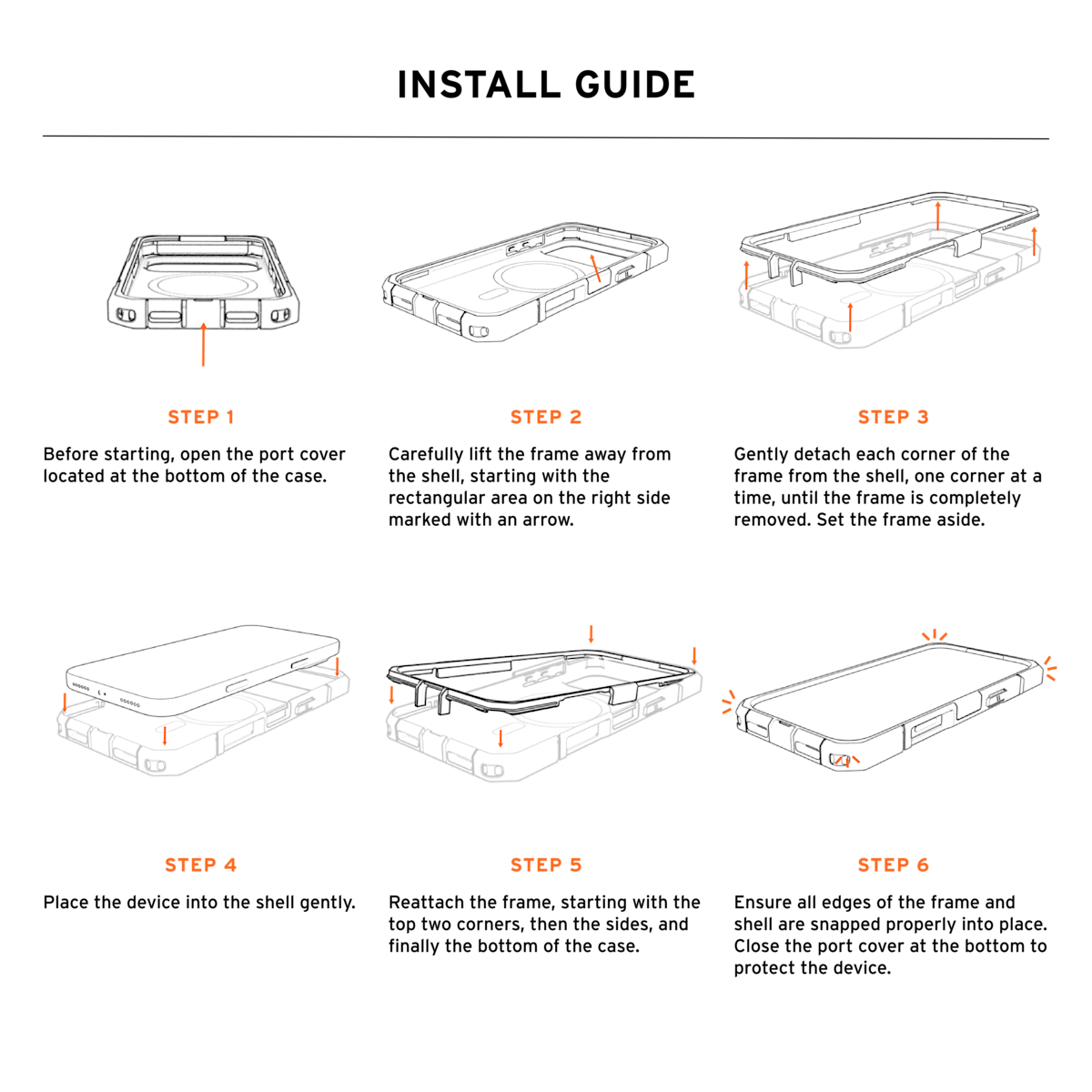 INSTALL GUIDE

STEP 1

Before starting, open the port cover located at the bottom of the case.

STEP 2

Carefully lift the frame away from the shell, starting with the rectangular area on the right side marked with an arrow.

STEP 3

Gently detach each corner of the frame from the shell, one corner at a time, until the frame is completely removed. Set the frame aside.

STEP 4

Place the device into the shell gently.

STEP 5

Reattach the frame, starting with the top two corners, then the sides, and finally the bottom of the case.

STEP 6

Ensure all edges of the frame and shell are snapped properly into place. Close the port cover at the bottom to protect the device.