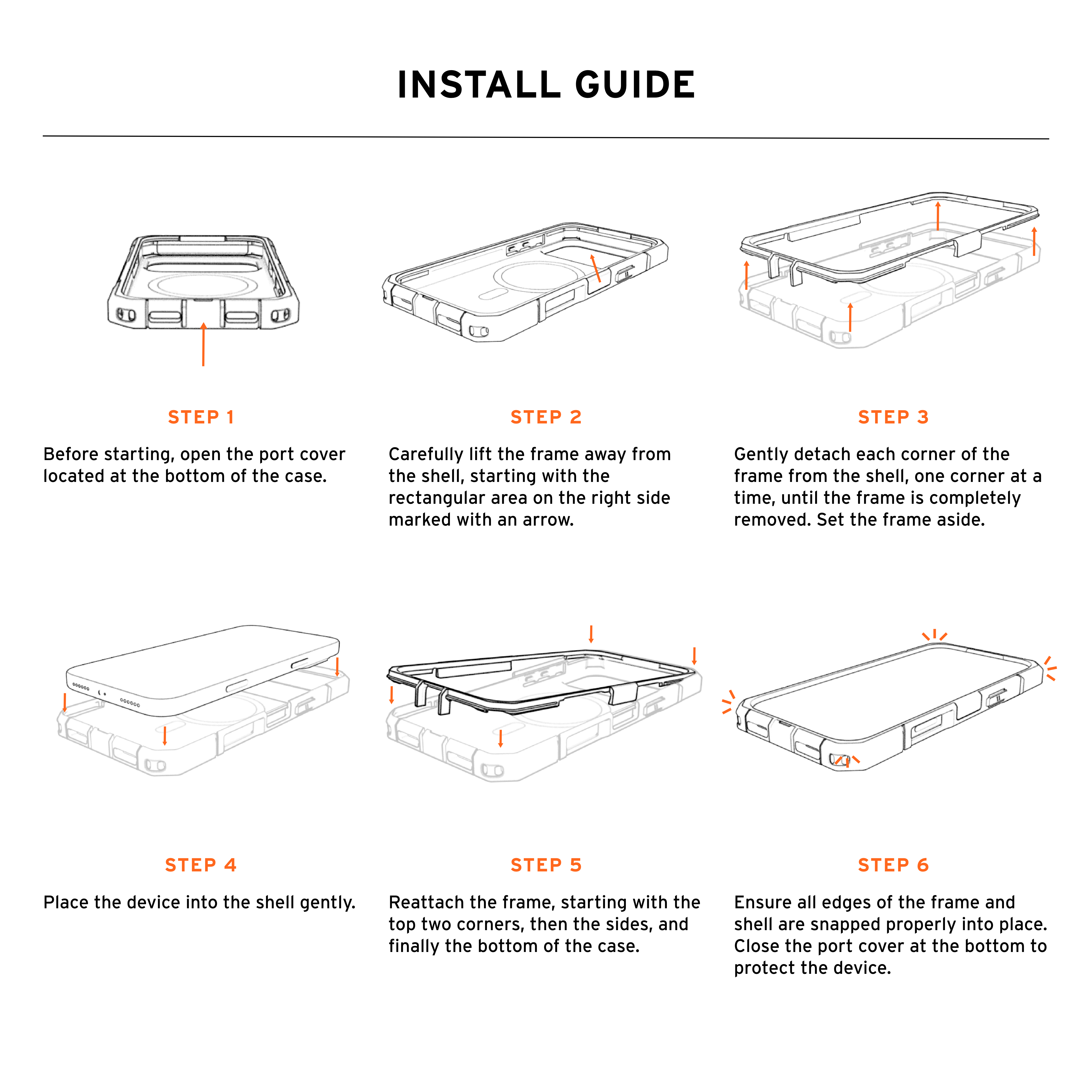 INSTALL GUIDE

STEP 1

Before starting, open the port cover located at the bottom of the case.

STEP 2

Carefully lift the frame away from the shell, starting with the rectangular area on the right side marked with an arrow.

STEP 3

Gently detach each corner of the frame from the shell, one corner at a time, until the frame is completely removed. Set the frame aside.

STEP 4

Place the device into the shell gently.

STEP 5

Reattach the frame, starting with the top two corners, then the sides, and finally the bottom of the case.

STEP 6

Ensure all edges of the frame and shell are snapped properly into place. Close the port cover at the bottom to protect the device.