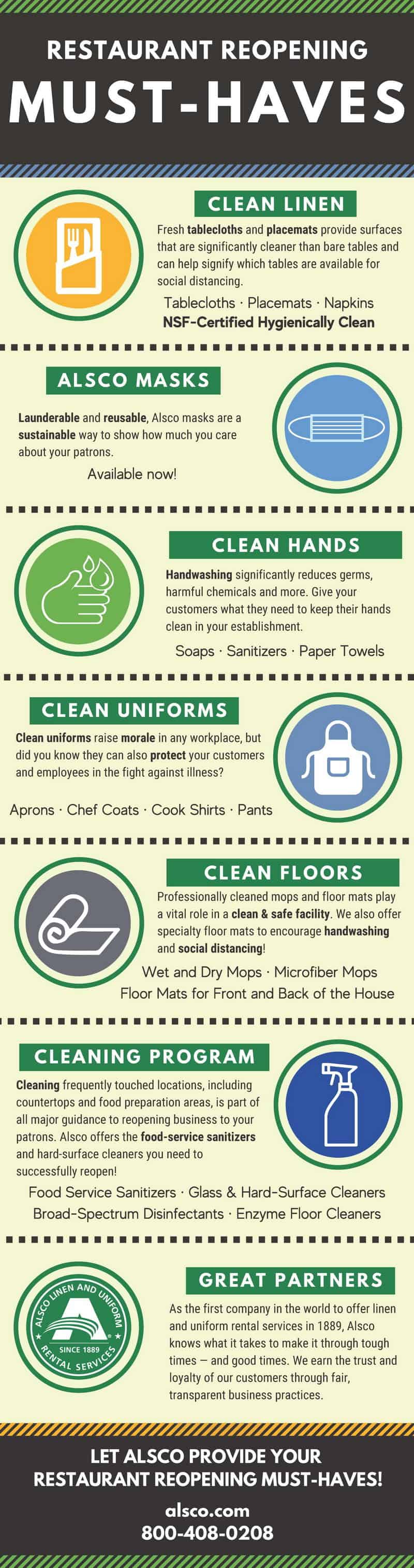 RESTAURANT REOPENING

MUST-HAVES

CLEAN LINEN

Fresh tablecloths and placemats provide surfaces that are significantly cleaner than bare tables and can help signify which tables are available for social distancing.

Tablecloths · Placemats · Napkins
NSF-Certified Hygienically Clean

ALSCO MASKS

Launderable and reusable, Alsco masks are a sustainable way to show how much you care about your patrons.

Available now!

CLEAN HANDS

Handwashing significantly reduces germs, harmful chemicals and more. Give your customers what they need to keep their hands clean in your establishment.

Soaps · Sanitizers · Paper Towels

CLEAN UNIFORMS

Clean uniforms raise morale in any workplace, but did you know they can also protect your customers and employees in the fight against illness?

Aprons · Chef Coats · Cook Shirts · Pants

CLEAN FLOORS

Professionally cleaned mops and floor mats play a vital role in a clean & safe facility. We also offer specialty floor mats to encourage handwashing and social distancing!

Wet and Dry Mops · Microfiber Mops
Floor Mats for Front and Back of the House

CLEANING PROGRAM

Cleaning frequently touched locations, including countertops and food preparation areas, is part of all major guidance to reopening business to your patrons. Alsco offers the food-service sanitizers and hard-surface cleaners you need to successfully reopen!

Food Service Sanitizers · Glass & Hard-Surface Cleaners
Broad-Spectrum Disinfectants · Enzyme Floor Cleaners

ALSCO LINEN AND UNIFORM
SINCE 1889
RENTAL SERVICES

GREAT PARTNERS

As the first company in the world to offer linen and uniform rental services in 1889, Alsco knows what it takes to make it through tough times — and good times. We earn the trust and loyalty of our customers through fair, transparent business practices.

LET ALSCO PROVIDE YOUR RESTAURANT REOPENING MUST-HAVES!

alsco.com
800-408-0208