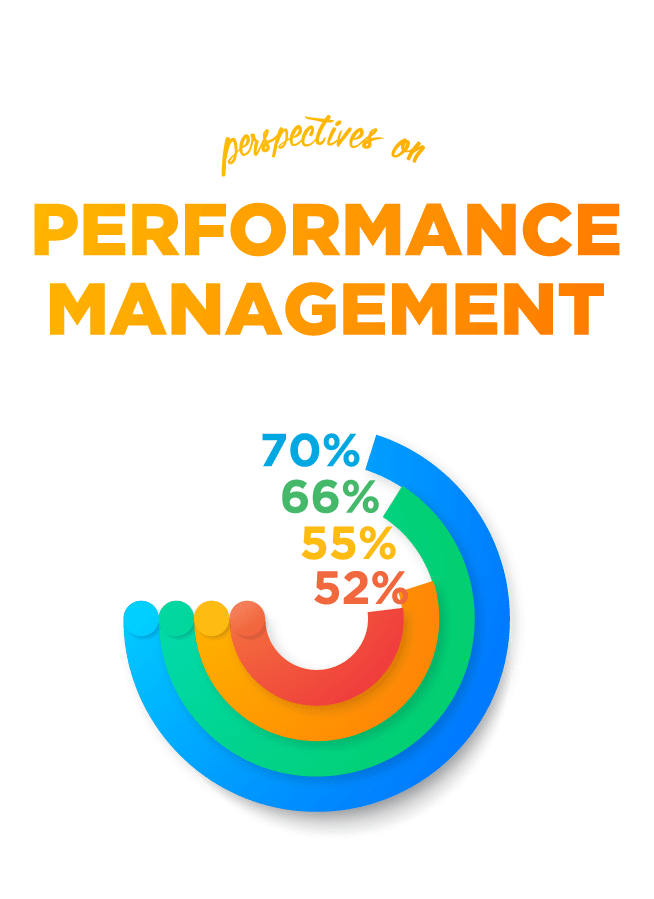 perspectives on

PERFORMANCE MANAGEMENT

70%
66%
55%
52%