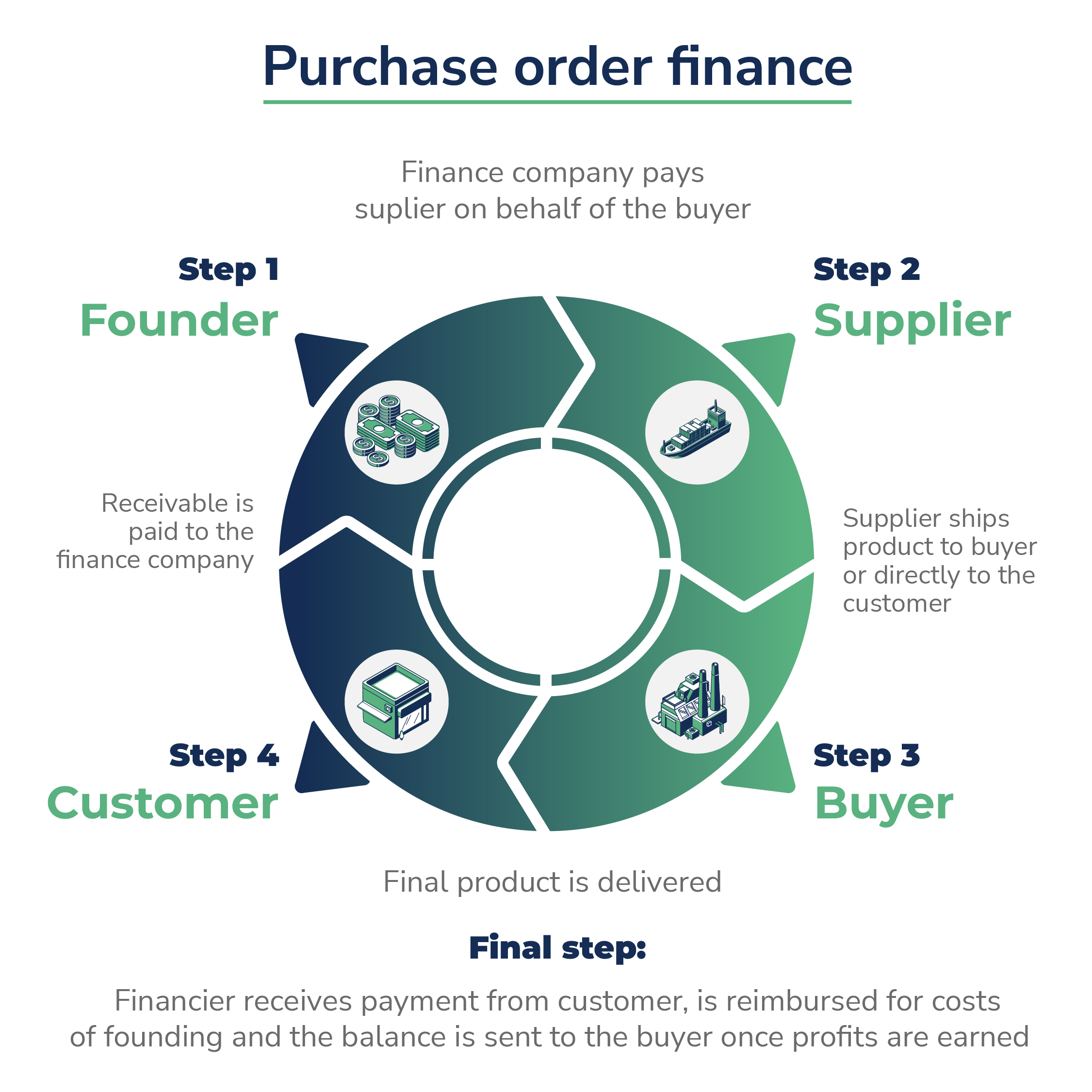 Purchase order finance

Finance company pays suplier on behalf of the buyer

Step 1
Founder

Step 2
Supplier

Receivable is paid to the finance company

Supplier ships product to buyer or directly to the customer

Step 4
Customer

Step 3
Buyer

Final product is delivered

Final step:

Financier receives payment from customer, is reimbursed for costs of founding and the balance is sent to the buyer once profits are earned