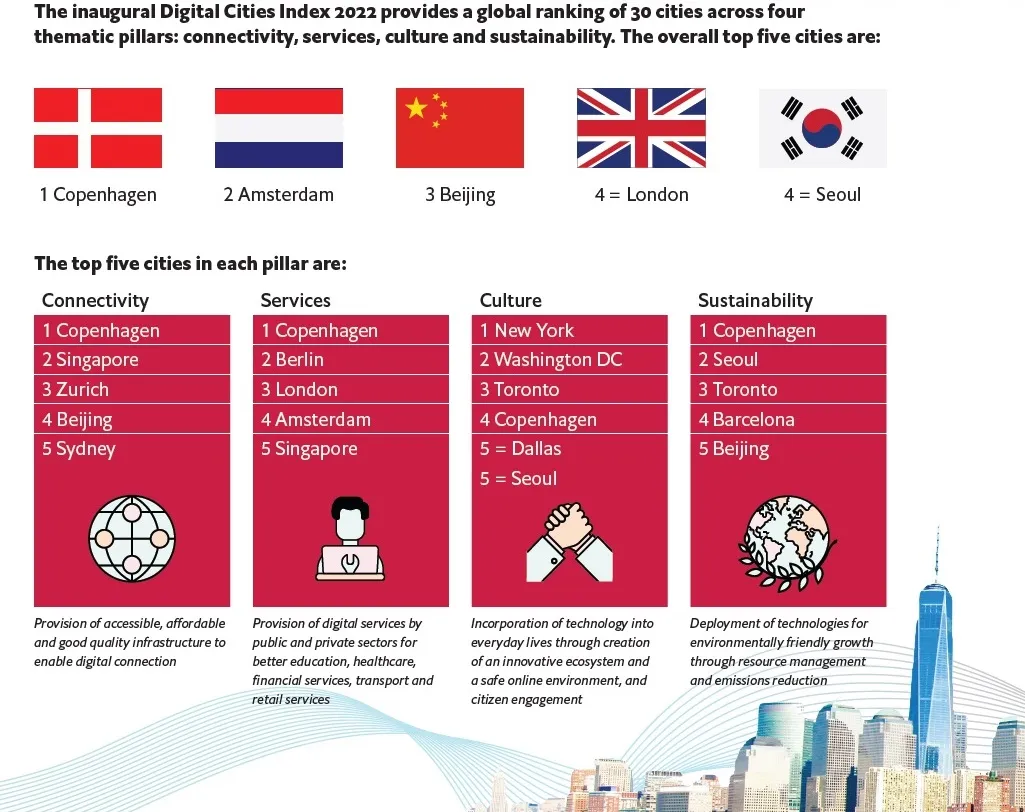 The inaugural Digital Cities Index 2022 provides a global ranking of 30 cities across four thematic pillars: connectivity, services, culture and sustainability. The overall top five cities are:

1 Copenhagen

2 Amsterdam

3 Beijing

4 = London

4 = Seoul

The top five cities in each pillar are:

Connectivity
1 Copenhagen
2 Singapore
3 Zurich
4 Beijing
5 Sydney

Provision of accessible, affordable and good quality infrastructure to enable digital connection

Services
1 Copenhagen
2 Berlin
3 London
4 Amsterdam
5 Singapore

Provision of digital services by public and private sectors for better education, healthcare, financial services, transport and retail services

Culture
1 New York
2 Washington DC
3 Toronto
4 Copenhagen
5 = Dallas
5 = Seoul

Incorporation of technology into everyday lives through creation of an innovative ecosystem and a safe online environment, and citizen engagement

Sustainability
1 Copenhagen
2 Seoul
3 Toronto
4 Barcelona
5 Beijing

Deployment of technologies for environmentally friendly growth through resource management and emissions reduction