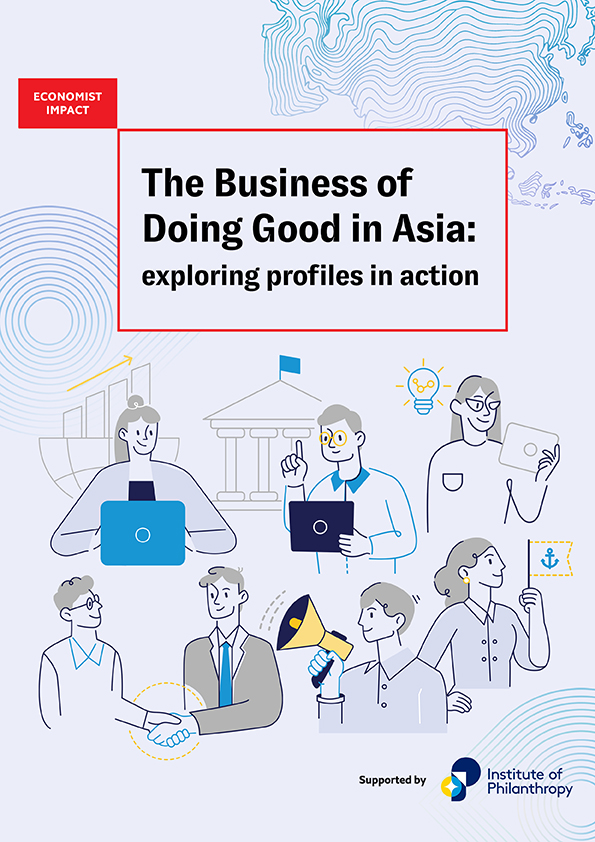 ECONOMIST IMPACT

The Business of Doing Good in Asia: exploring profiles in action

Supported by

Institute of Philanthropy