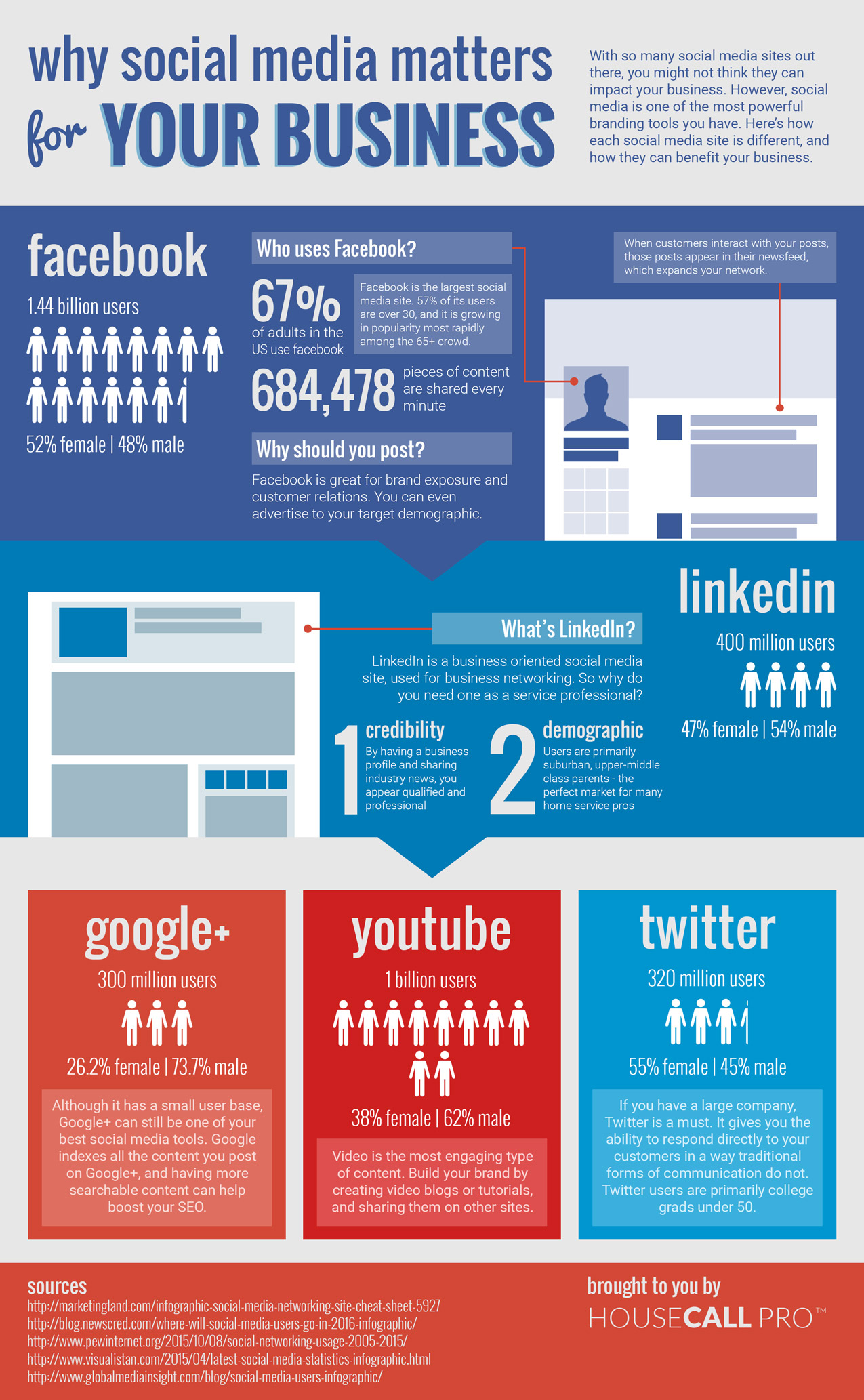 why social media matters for YOUR BUSINESS

With so many social media sites out there, you might not think they can impact your business. However, social media is one of the most powerful branding tools you have. Here's how each social media site is different, and how they can benefit your business.

facebook

1.44 billion users

52% female | 48% male

Who uses Facebook?

67% of adults in the US use facebook

Facebook is the largest social media site. 57% of its users are over 30, and it is growing in popularity most rapidly among the 65+ crowd.

684,478 pieces of content are shared every minute

Why should you post?

Facebook is great for brand exposure and customer relations. You can even advertise to your target demographic.

When customers interact with your posts, those posts appear in their newsfeed, which expands your network.

linkedin

400 million users

47% female | 54% male

What's LinkedIn?

LinkedIn is a business oriented social media site, used for business networking. So why do you need one as a service professional?

1 credibility
By having a business profile and sharing industry news, you appear qualified and professional

2 demographic
Users are primarily suburban, upper-middle class parents - the perfect market for many home service pros

google+

300 million users

26.2% female | 73.7% male

Although it has a small user base, Google+ can still be one of your best social media tools. Google indexes all the content you post on Google+, and having more searchable content can help boost your SEO.

youtube

1 billion users

38% female | 62% male

Video is the most engaging type of content. Build your brand by creating video blogs or tutorials, and sharing them on other sites.

twitter

320 million users

55% female | 45% male

If you have a large company, Twitter is a must. It gives you the ability to respond directly to your customers in a way traditional forms of communication do not. Twitter users are primarily college grads under 50.

sources
http://marketingland.com/infographic-social-media-networking-site-cheat-sheet-5927
http://blog.newscred.com/where-will-social-media-users-go-in-2016-infographic/
http://www.pewinternet.org/2015/10/08/social-networking-usage-2005-2015/
http://www.visualistan.com/2015/04/latest-social-media-statistics-infographic.html
http://www.globalmediainsight.com/blog/social-media-users-infographic/

brought to you by
HOUSECALL PRO™