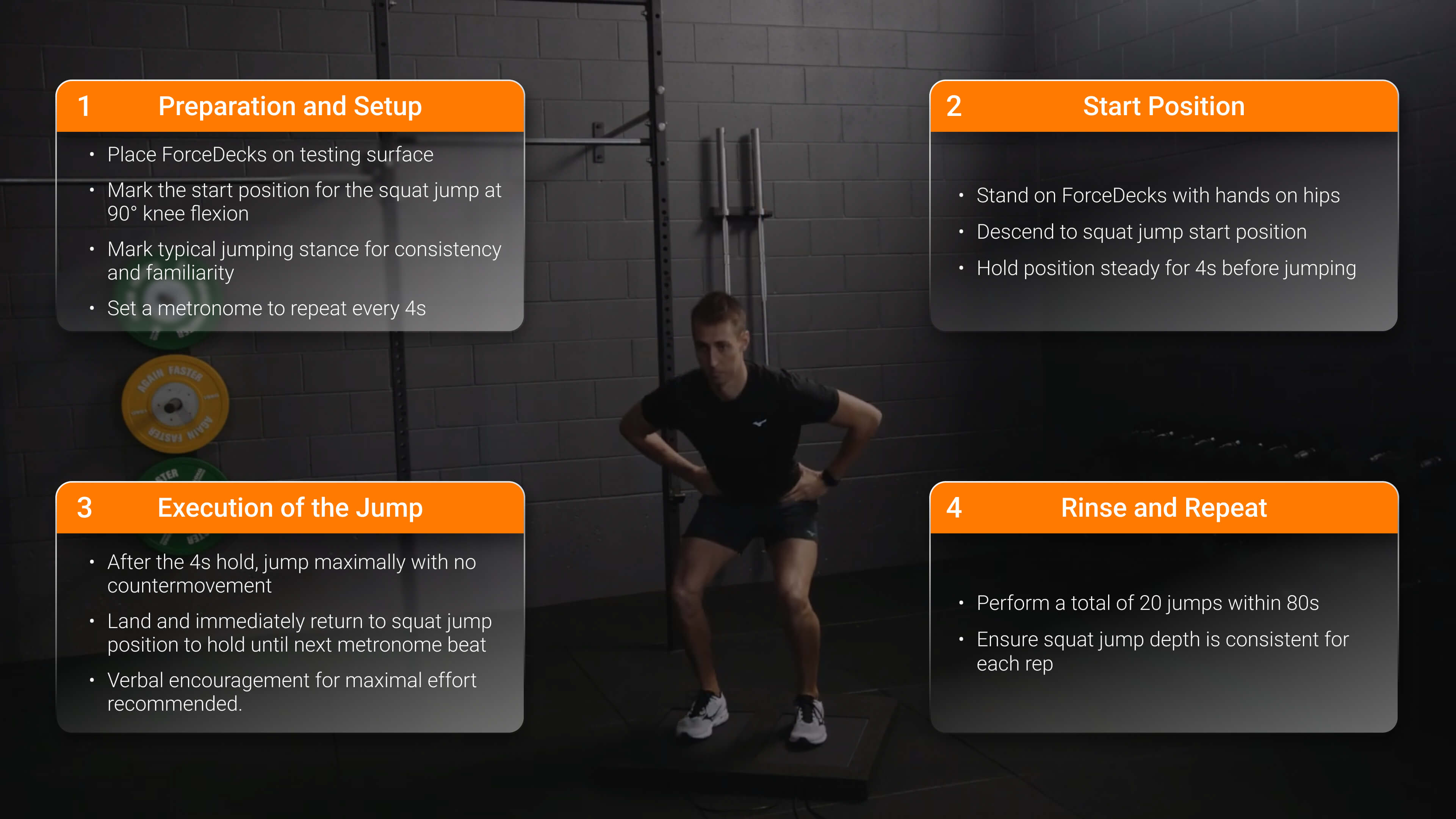 1 Preparation and Setup

• Place ForceDecks on testing surface
• Mark the start position for the squat jump at 90° knee flexion
• Mark typical jumping stance for consistency and familiarity
• Set a metronome to repeat every 4s

2 Start Position

• Stand on ForceDecks with hands on hips
• Descend to squat jump start position
• Hold position steady for 4s before jumping

3 Execution of the Jump

• After the 4s hold, jump maximally with no countermovement
• Land and immediately return to squat jump position to hold until next metronome beat
• Verbal encouragement for maximal effort recommended.

4 Rinse and Repeat

• Perform a total of 20 jumps within 80s
• Ensure squat jump depth is consistent for each rep

AGAIN FASTER
AGAIN FASTER