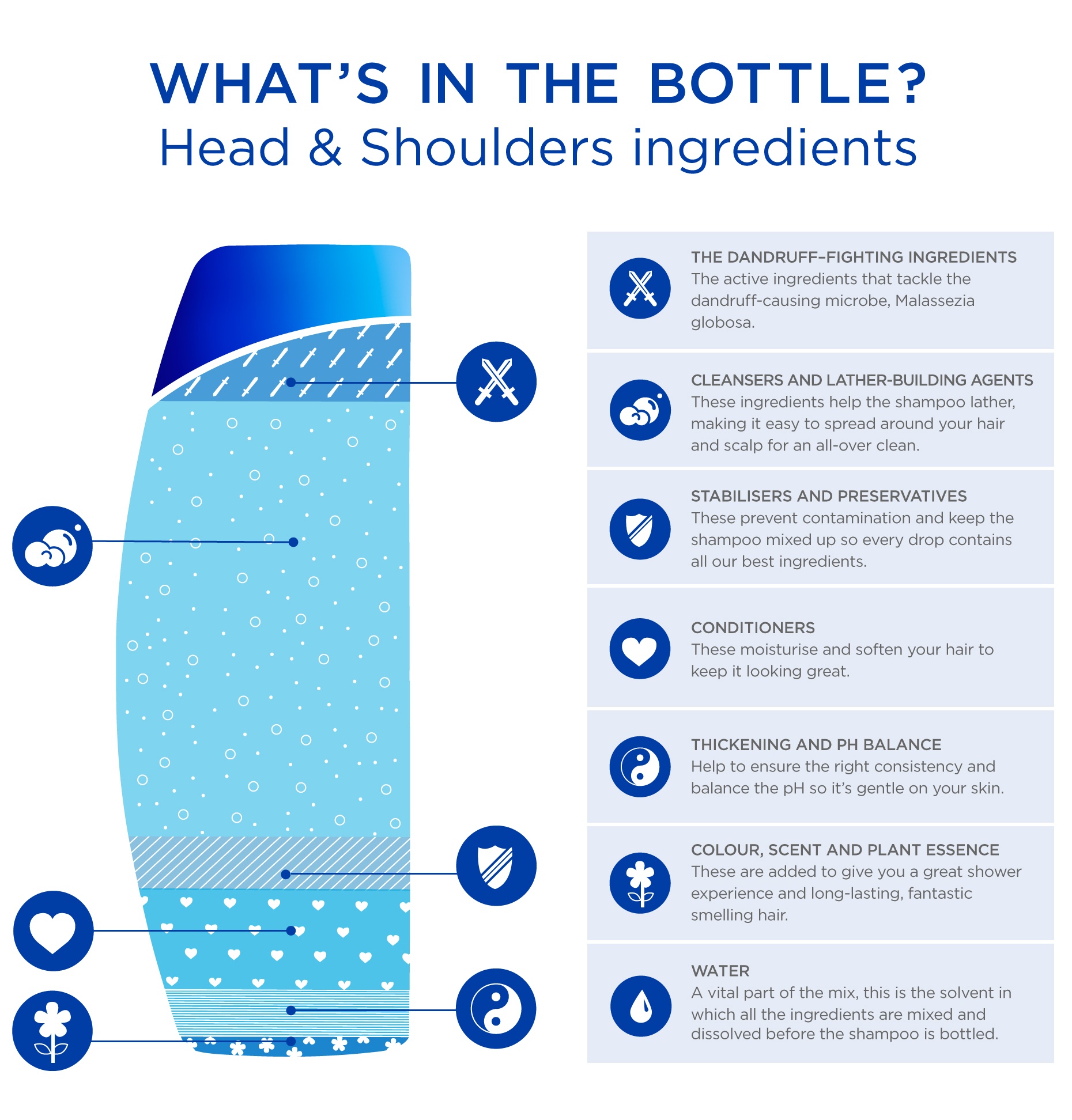 WHAT'S IN THE BOTTLE?
Head & Shoulders ingredients

THE DANDRUFF–FIGHTING INGREDIENTS
The active ingredients that tackle the dandruff-causing microbe, Malassezia globosa.

CLEANSERS AND LATHER-BUILDING AGENTS
These ingredients help the shampoo lather, making it easy to spread around your hair and scalp for an all-over clean.

STABILISERS AND PRESERVATIVES
These prevent contamination and keep the shampoo mixed up so every drop contains all our best ingredients.

CONDITIONERS
These moisturise and soften your hair to keep it looking great.

THICKENING AND PH BALANCE
Help to ensure the right consistency and balance the pH so it's gentle on your skin.

COLOUR, SCENT AND PLANT ESSENCE
These are added to give you a great shower experience and long-lasting, fantastic smelling hair.

WATER
A vital part of the mix, this is the solvent in which all the ingredients are mixed and dissolved before the shampoo is bottled.