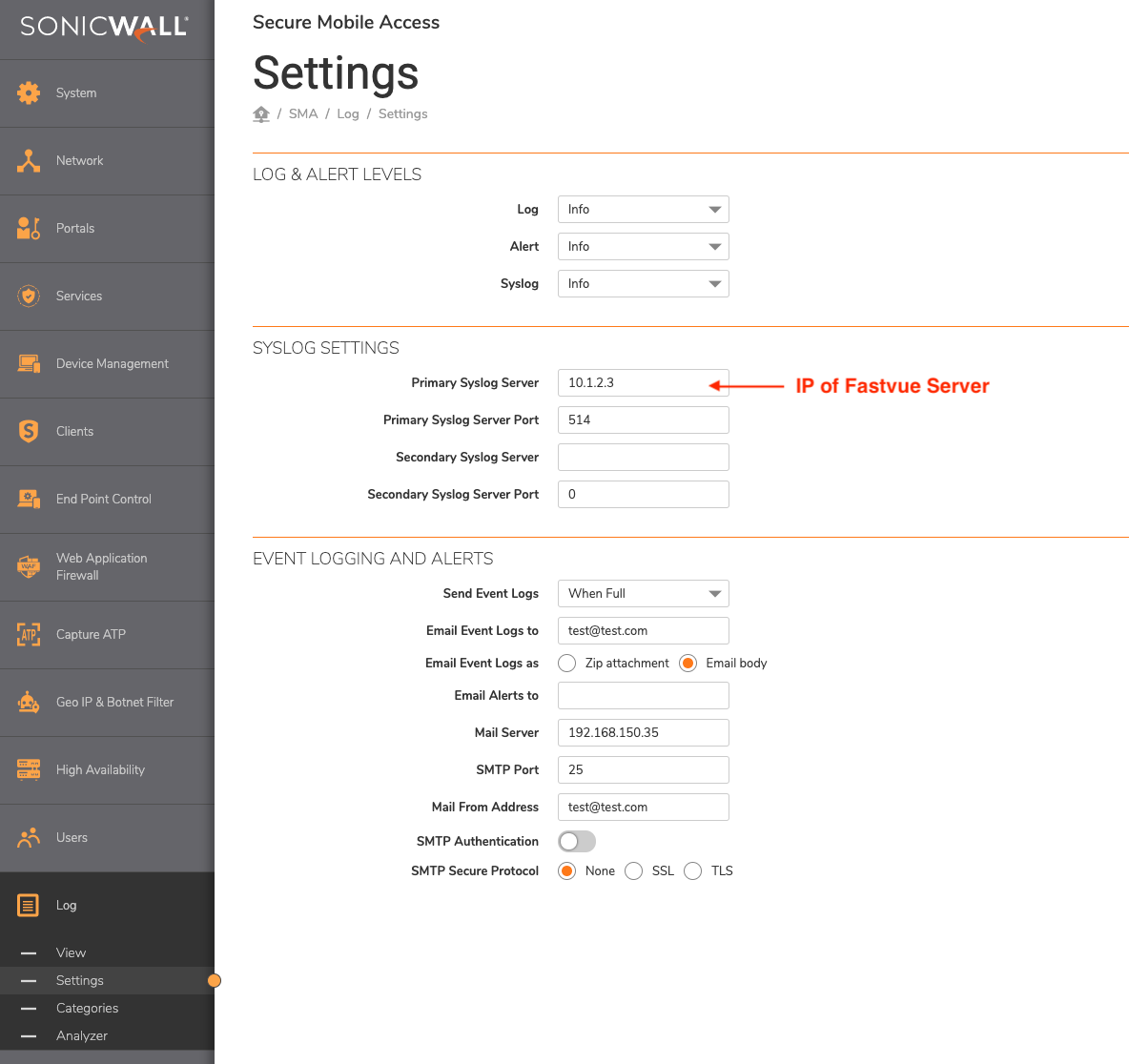 SONICWALL

System

Network

Portals

Services

Device Management

Clients

End Point Control

Web Application Firewall

Capture ATP

Geo IP & Botnet Filter

High Availability

Users

Log

View

Settings

Categories

Analyzer

Secure Mobile Access

Settings

/ SMA / Log / Settings

LOG & ALERT LEVELS

Log Info

Alert Info

Syslog Info

SYSLOG SETTINGS

Primary Syslog Server 10.1.2.3

IP of Fastvue Server

Primary Syslog Server Port 514

Secondary Syslog Server

Secondary Syslog Server Port 0

EVENT LOGGING AND ALERTS

Send Event Logs When Full

Email Event Logs to test@test.com

Email Event Logs as Zip attachment Email body

Email Alerts to

Mail Server 192.168.150.35

SMTP Port 25

Mail From Address test@test.com

SMTP Authentication

SMTP Secure Protocol None SSL TLS