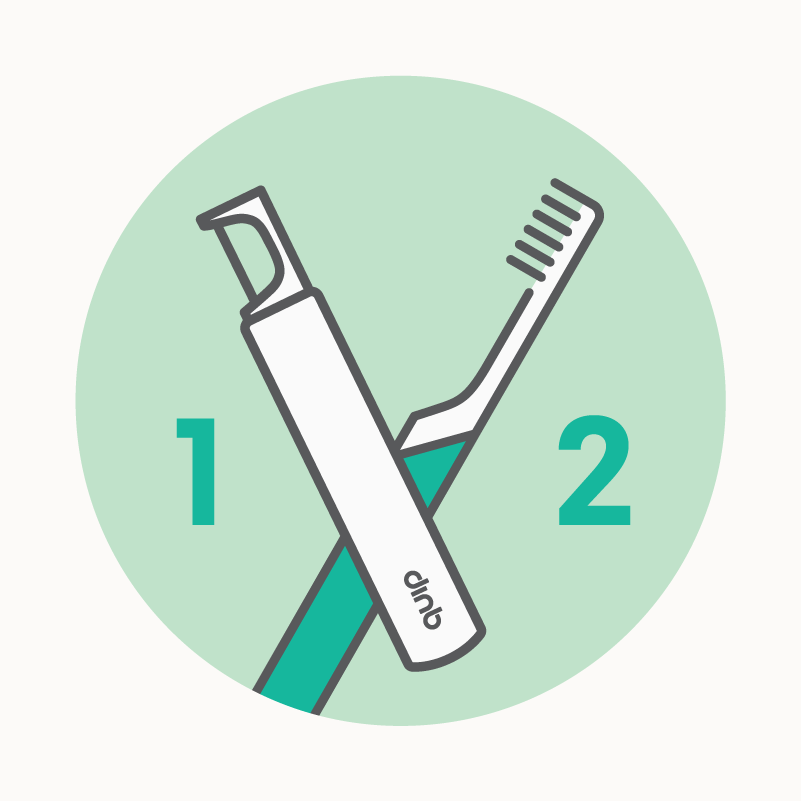 1

2

quip