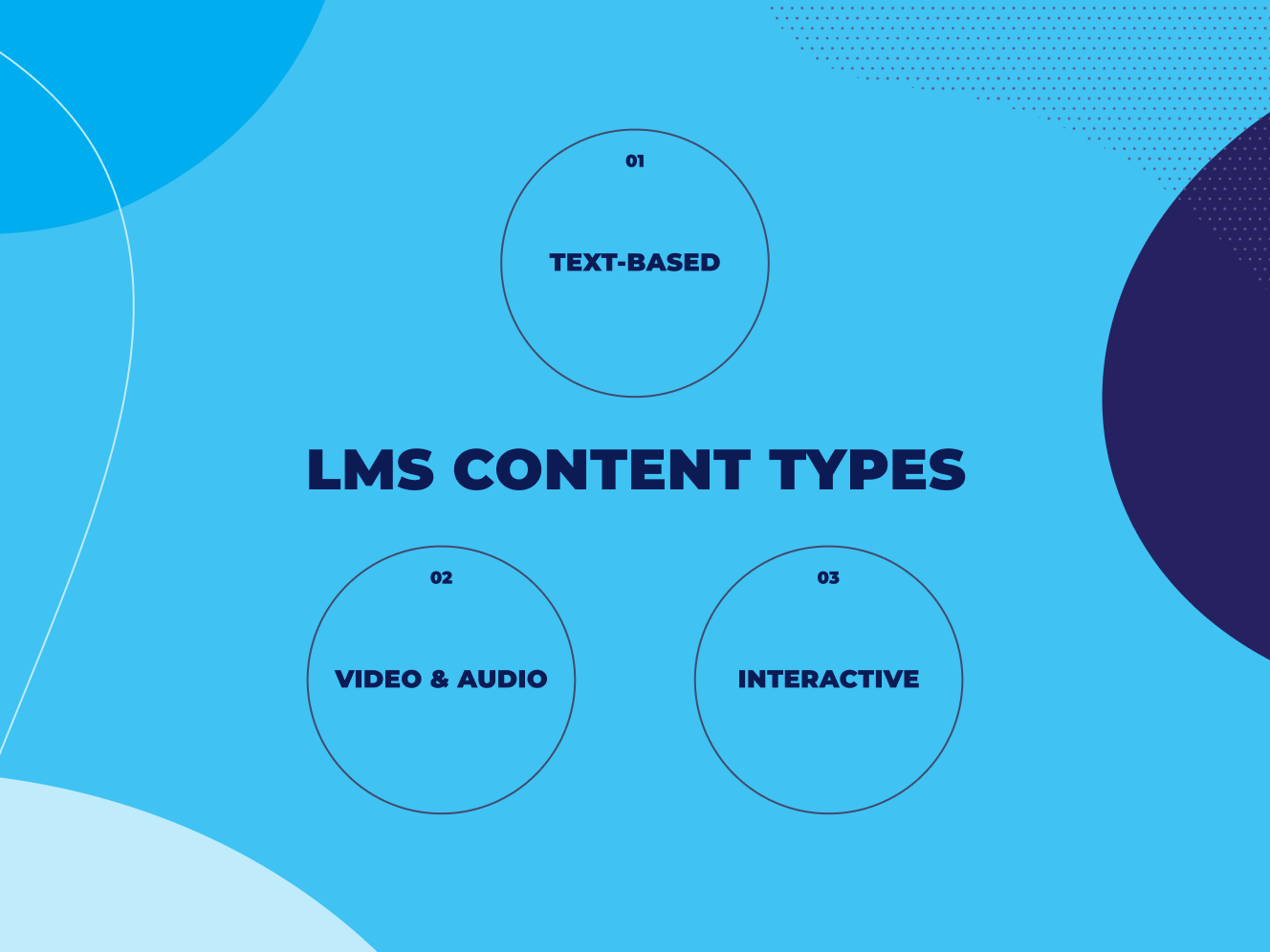 01

TEXT-BASED

LMS CONTENT TYPES

02

VIDEO & AUDIO

03

INTERACTIVE