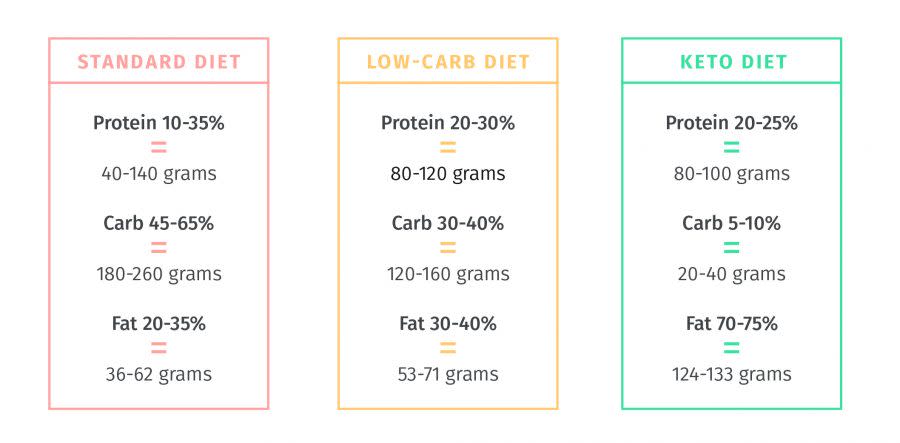 STANDARD DIET

Protein 10-35%
=
40-140 grams

Carb 45-65%
=
180-260 grams

Fat 20-35%
=
36-62 grams

LOW-CARB DIET

Protein 20-30%
=
80-120 grams

Carb 30-40%
=
120-160 grams

Fat 30-40%
=
53-71 grams

KETO DIET

Protein 20-25%
=
80-100 grams

Carb 5-10%
=
20-40 grams

Fat 70-75%
=
124-133 grams