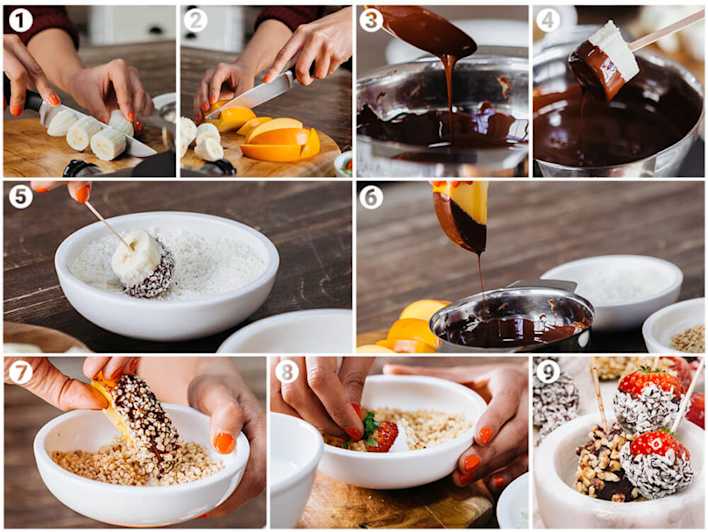 1
2
3
4
5
6
7
8
9