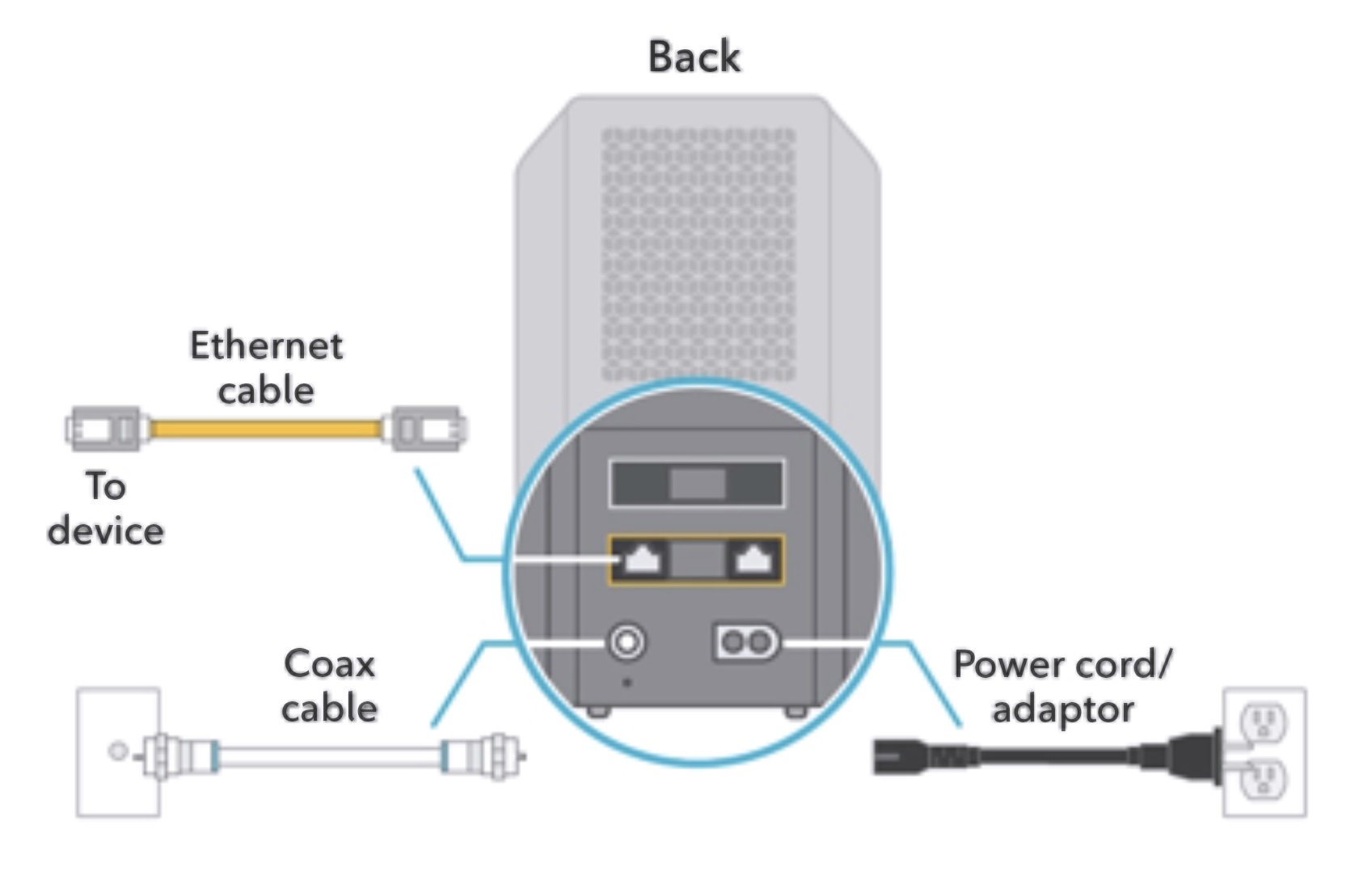 Back

Ethernet cable

To device

Coax cable

Power cord/ adaptor