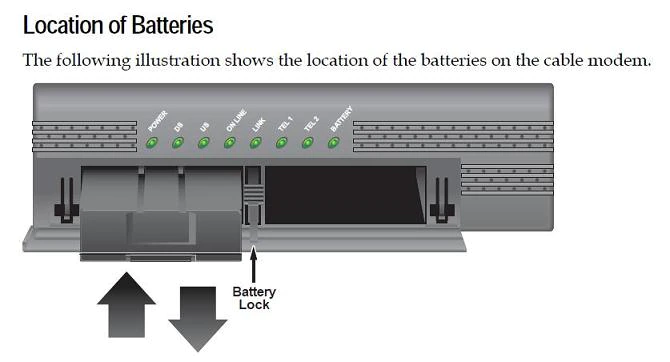 Location of Batteries

The following illustration shows the location of the batteries on the cable modem.

POWER
DS
US
ON LINE
LINK
TEL 1
TEL 2
BATTERY

Battery Lock